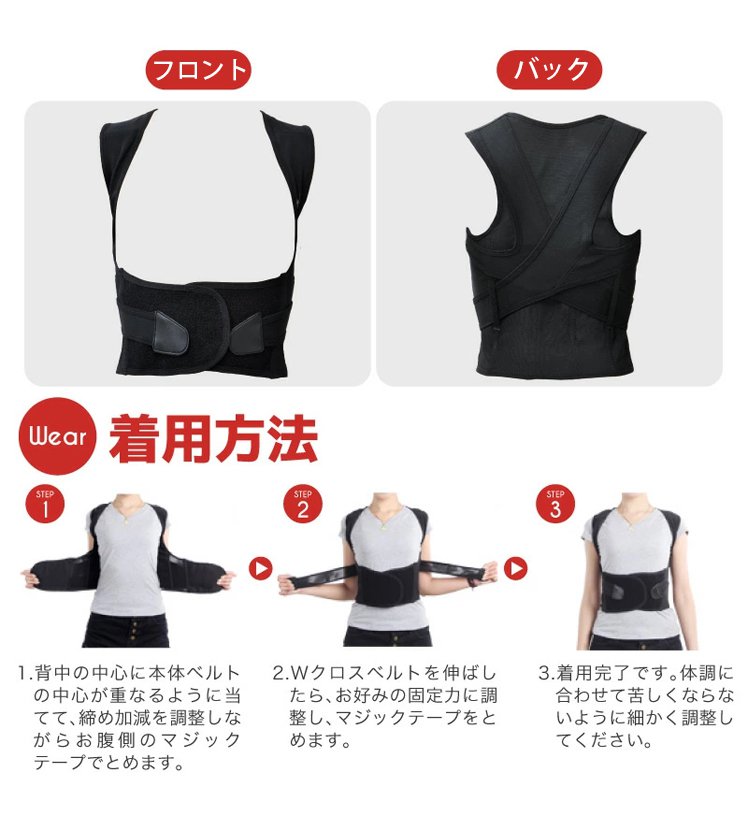 フロント

バック

Wear 着用方法

STEP 1

STEP 2

STEP 3

1.背中の中心に本体ベルトの中心が重なるように当てて、締め加減を調整しながらお腹側のマジックテープでとめます。

2.Wクロスベルトを伸ばしたら、お好みの固定力に調整し、マジックテープをとめます。

3.着用完了です。体調に合わせて苦しくならないように細かく調整してください。