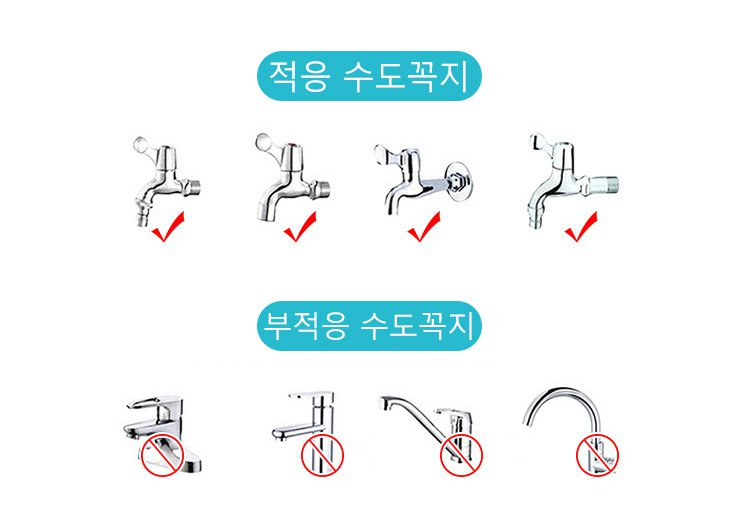 적응 수도꼭지

부적응 수도꼭지