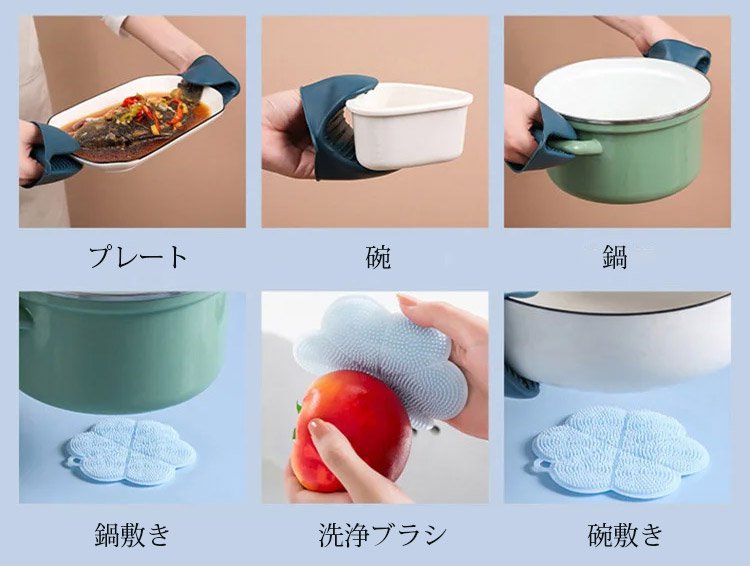 プレート

碗

鍋

鍋敷き

洗浄ブラシ

碗敷き