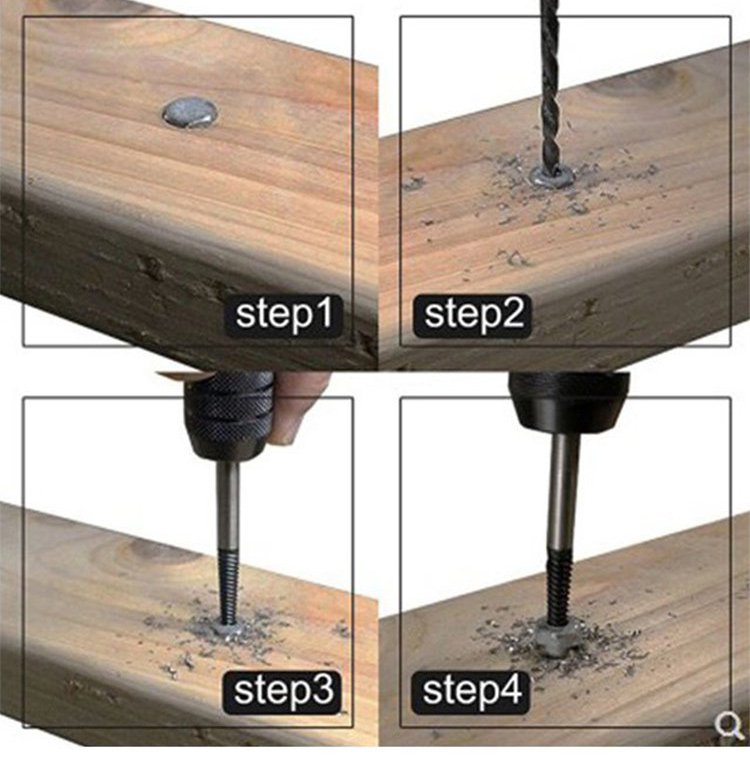 step1

step2

step3

step4