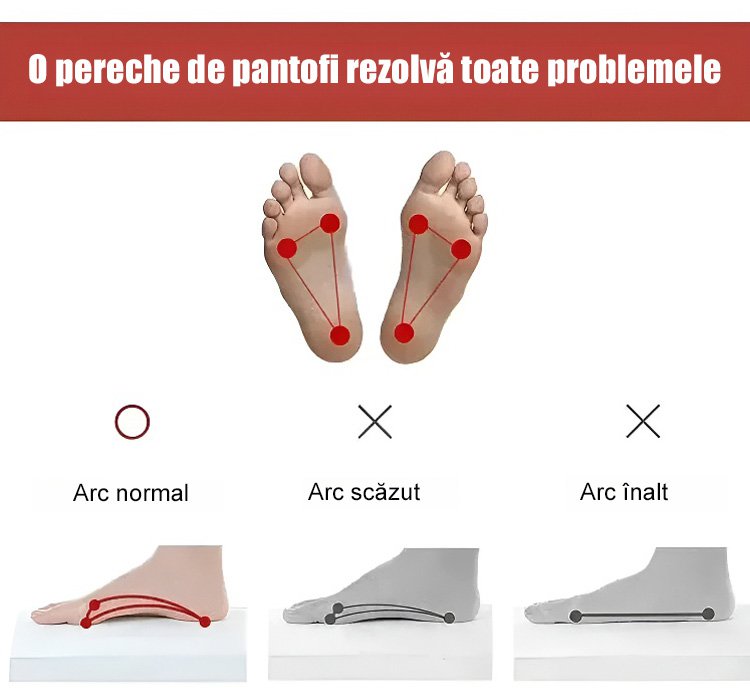 O pereche de pantofi rezolvă toate problemele

Arc normal

Arc scăzut

Arc înalt