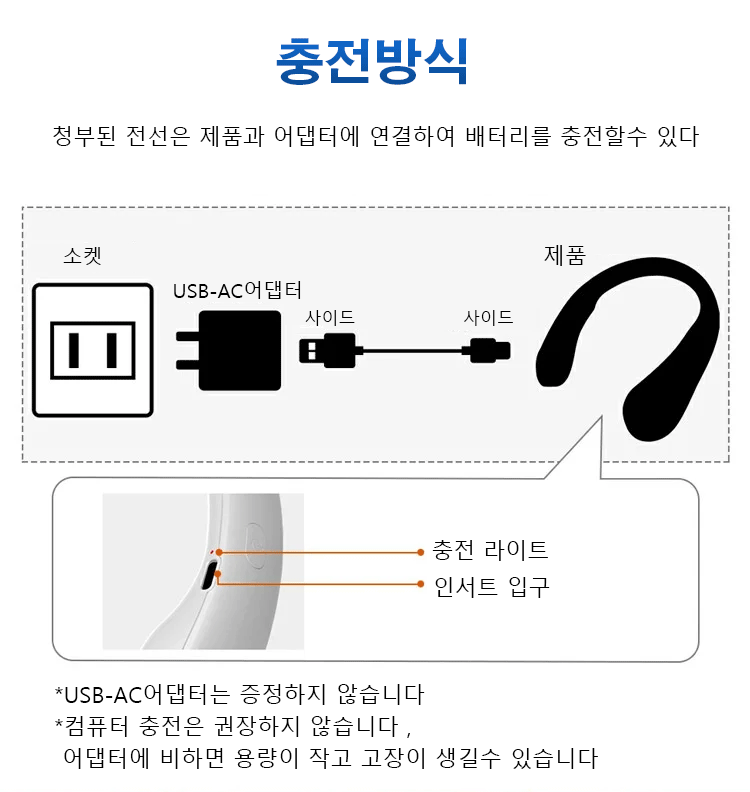 충전방식

청부된 전선은 제품과 어댑터에 연결하여 배터리를 충전할수 있다

소켓

USB-AC어댑터

사이드

사이드

제품

충전 라이트

인서트 입구

*USB-AC어댑터는 증정하지 않습니다
*컴퓨터 충전은 권장하지 않습니다 ,
어댑터에 비하면 용량이 작고 고장이 생길수 있습니다