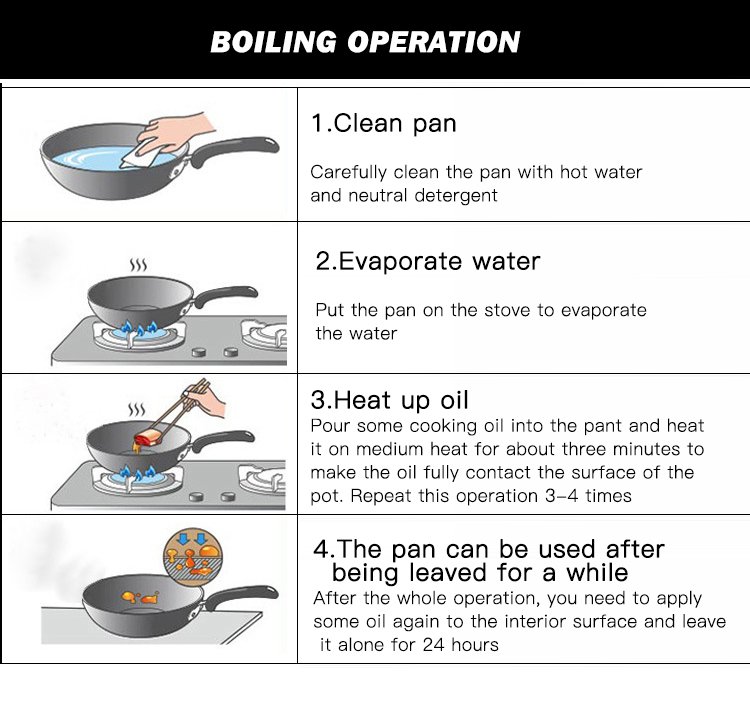 BOILING OPERATION

1.Clean pan

Carefully clean the pan with hot water and neutral detergent

2.Evaporate water

Put the pan on the stove to evaporate the water

3.Heat up oil

Pour some cooking oil into the pant and heat it on medium heat for about three minutes to make the oil fully contact the surface of the pot. Repeat this operation 3-4 times

4.The pan can be used after being leaved for a while

After the whole operation, you need to apply some oil again to the interior surface and leave it alone for 24 hours