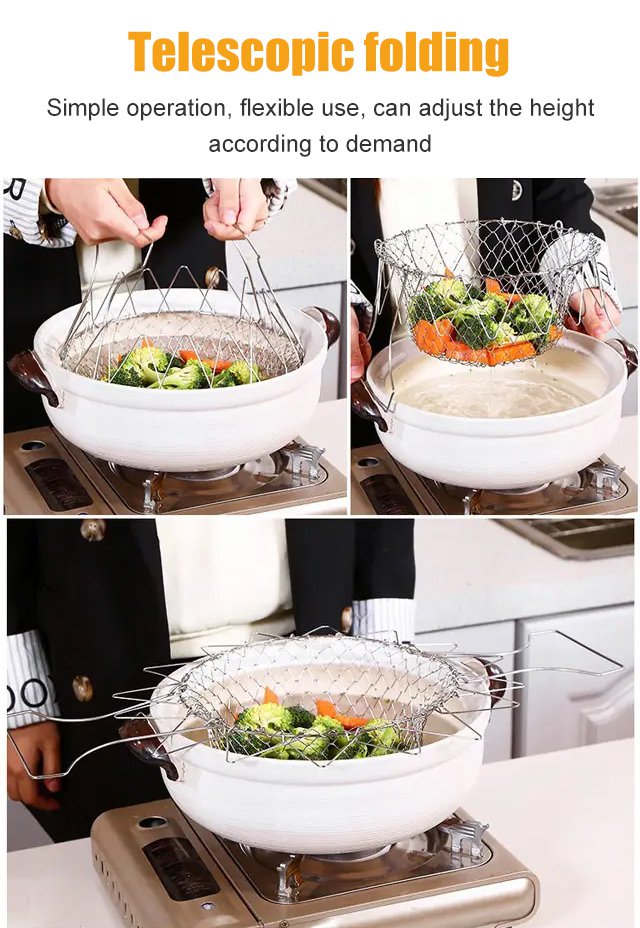 Telescopic folding

Simple operation, flexible use, can adjust the height according to demand