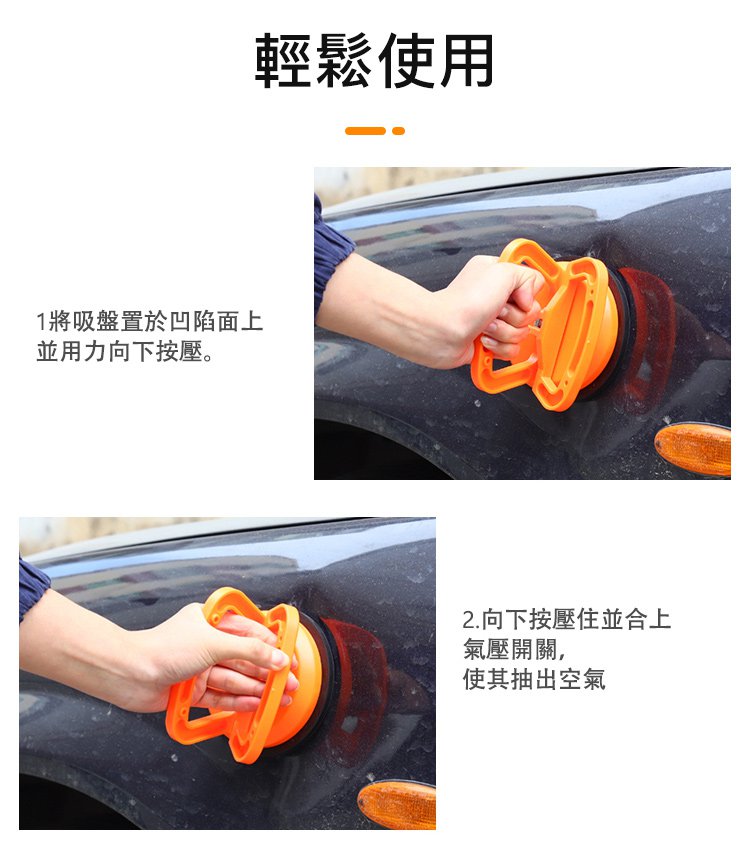 輕鬆使用

1將吸盤置於凹陷面上並用力向下按壓。

2.向下按壓住並合上氣壓開關,使其抽出空氣