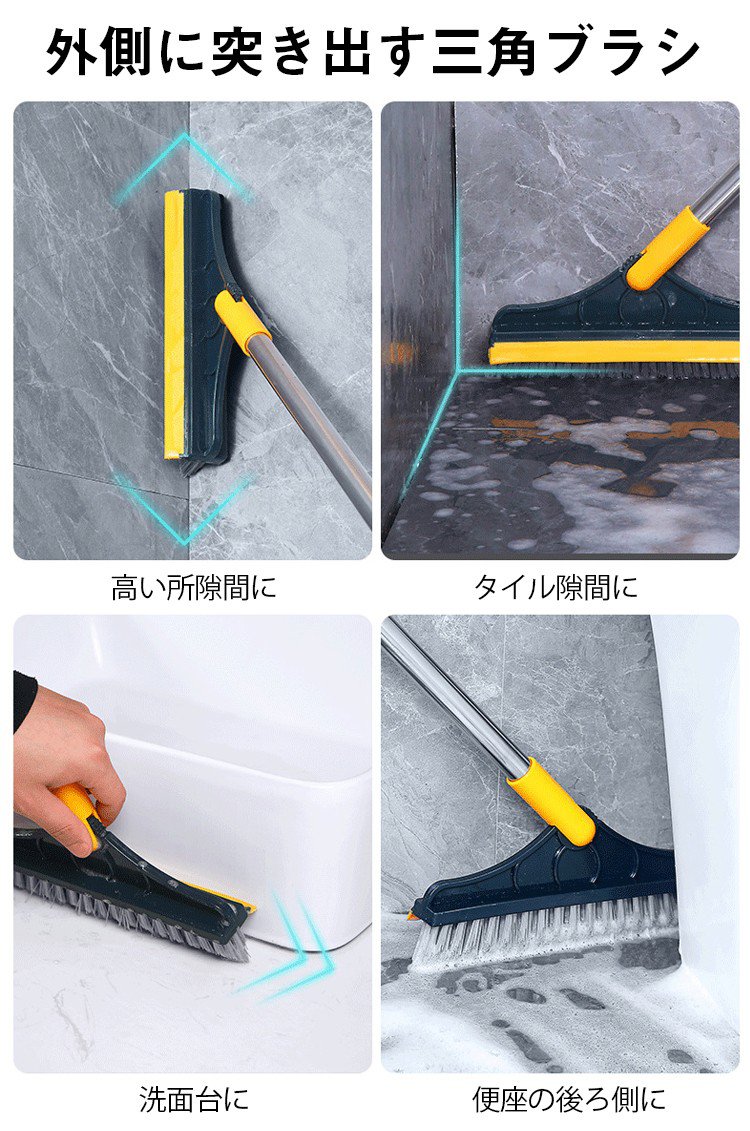 外側に突き出す三角ブラシ

高い所隙間に

タイル隙間に

洗面台に

便座の後ろ側に