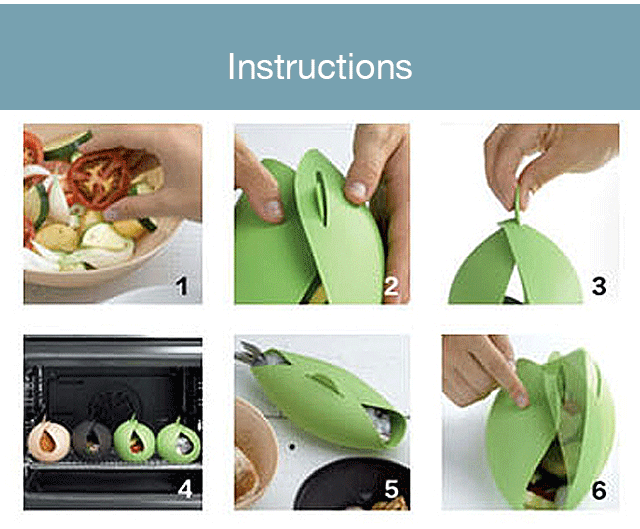 Instructions

1

2

3

4

5

6