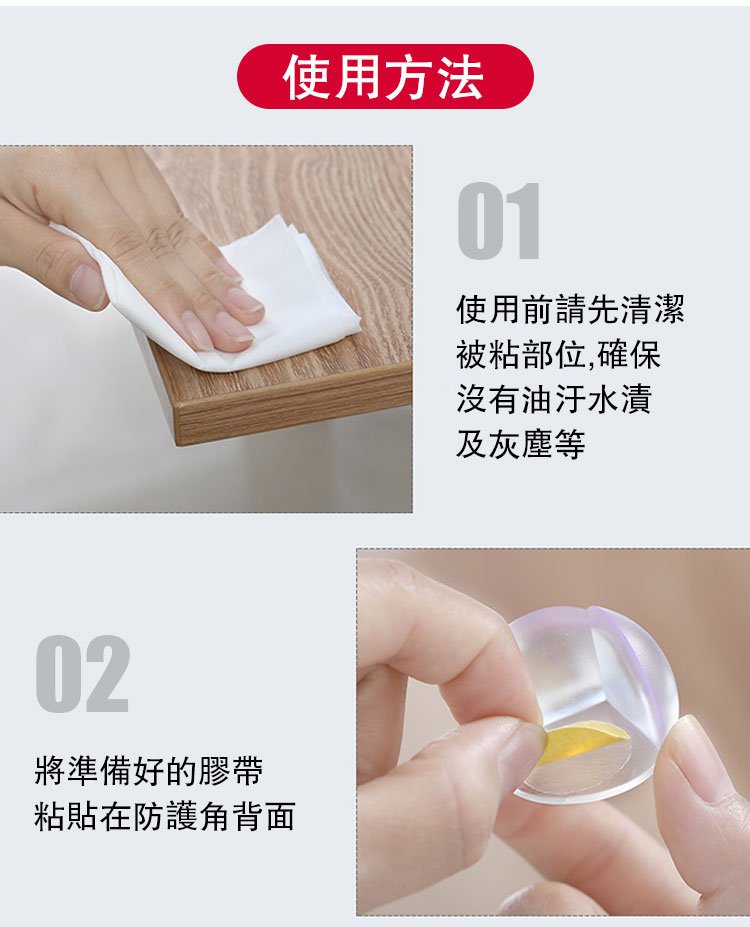 使用方法

01

使用前請先清潔被粘部位,確保沒有油汙水漬及灰塵等

02

將準備好的膠帶粘貼在防護角背面