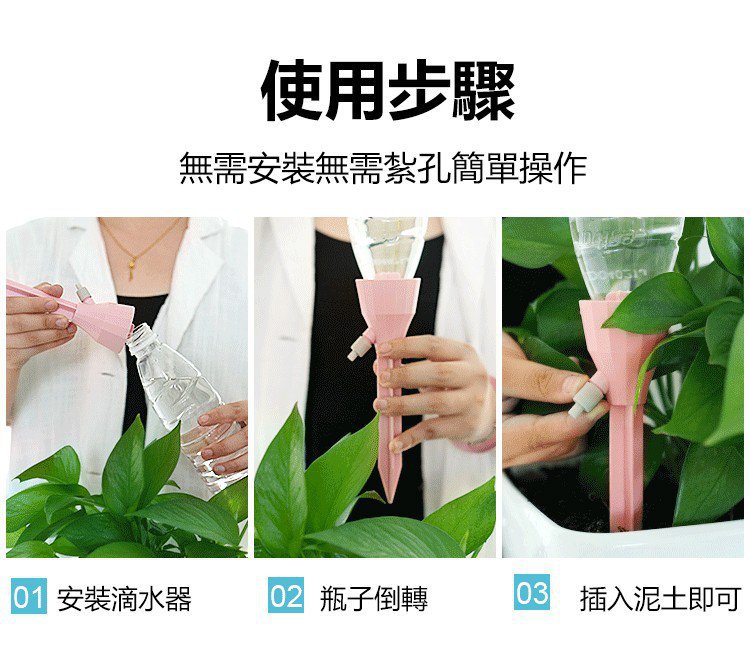 使用步驟

無需安裝無需紮孔簡單操作

01 安裝滴水器

02 瓶子倒轉

03 插入泥土即可