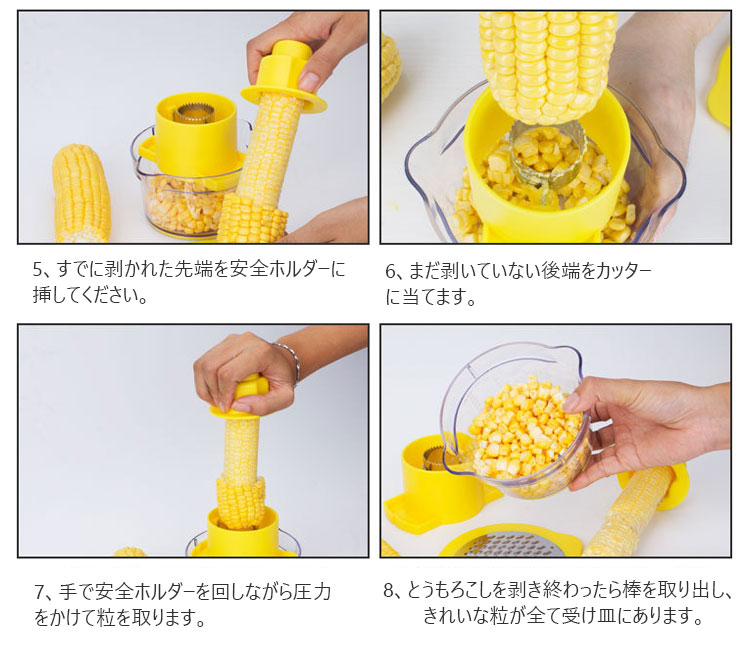 5、すでに剥かれた先端を安全ホルダーに挿してください。

6、まだ剥いていない後端をカッターに当てます。

7、手で安全ホルダーを回しながら圧力をかけて粒を取ります。

8、とうもろこしを剥き終わったら棒を取り出し、きれいな粒が全て受け皿にあります。