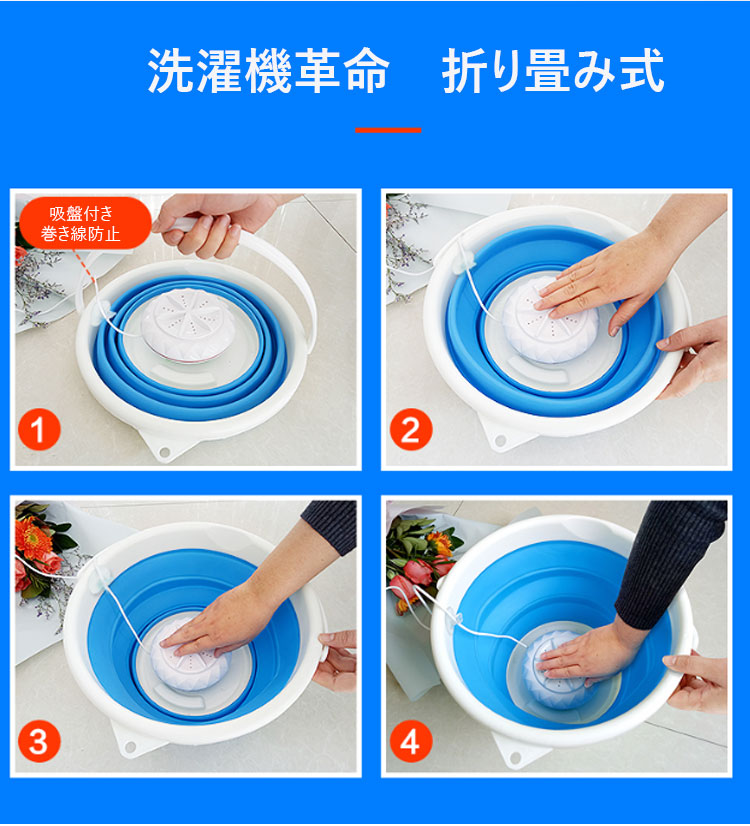 洗濯機革命　折り畳み式

吸盤付き
巻き線防止

1

2

3

4