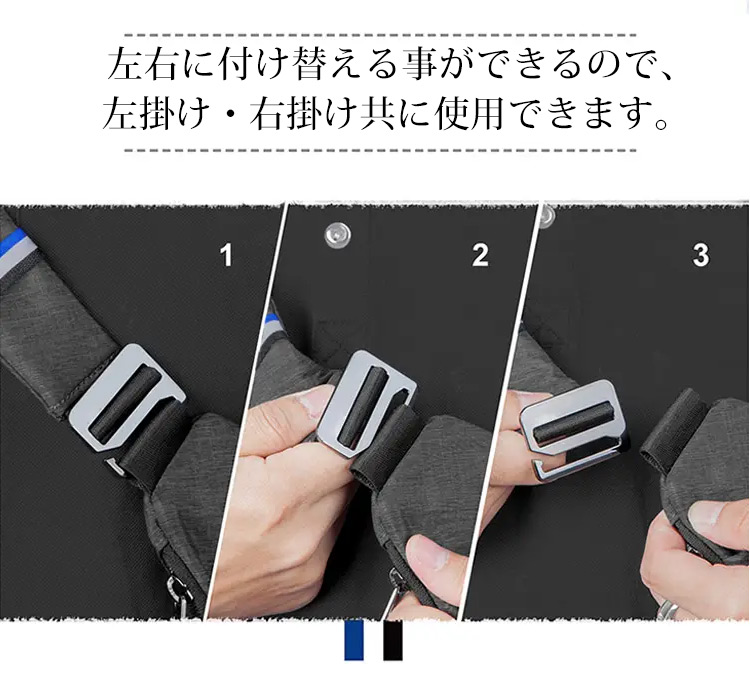 左右に付け替える事ができるので、
左掛け・右掛け共に使用できます。

1

2

3