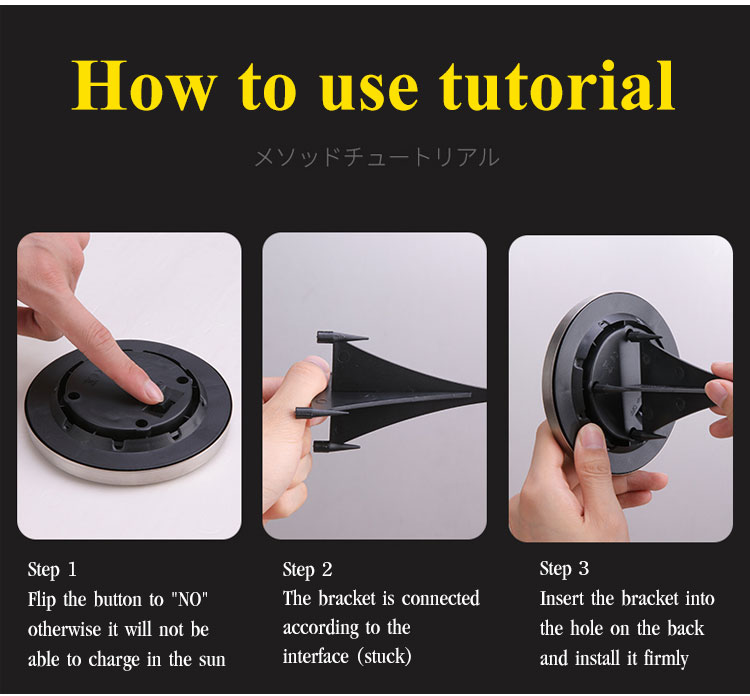 How to use tutorial

メソッドチュートリアル

Step 1
Flip the button to "NO" otherwise it will not be able to charge in the sun

Step 2
The bracket is connected according to the interface (stuck)

Step 3
Insert the bracket into the hole on the back and install it firmly