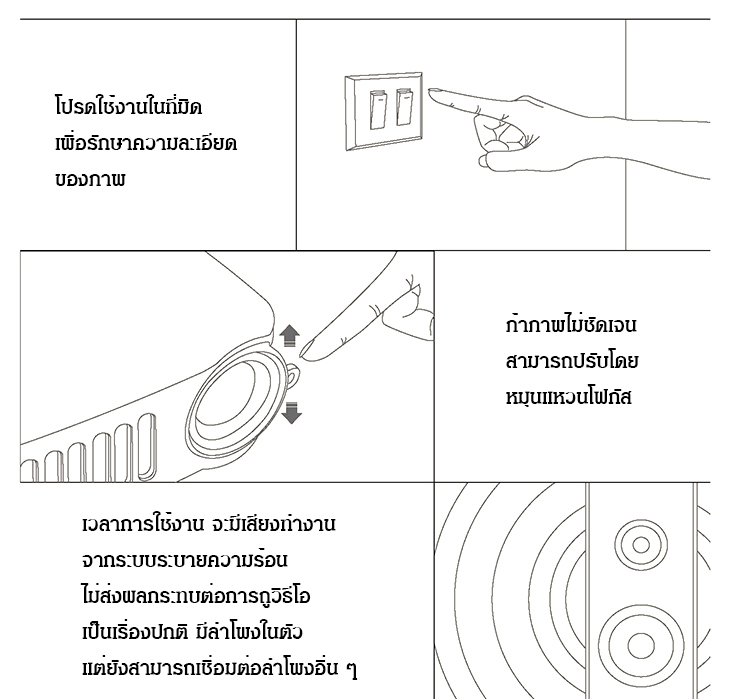 โปรดใช้งานในที่มืด
เพื่อรักษาความละเอียด
ของภาพ

ถ้าภาพไม่ชัดเจน
สามารถปรับโดย
หมุนแหวนโฟกัส

เวลาการใช้งาน จะมีเสียงทำงาน
จากระบบระบายความร้อน
ไม่ส่งผลกระทบต่อการดูวิดีโอ
เป็นเรื่องปกติ มีลำโพงในตัว
แต่ยังสามารถเชื่อมต่อลำโพงอื่น ๆ