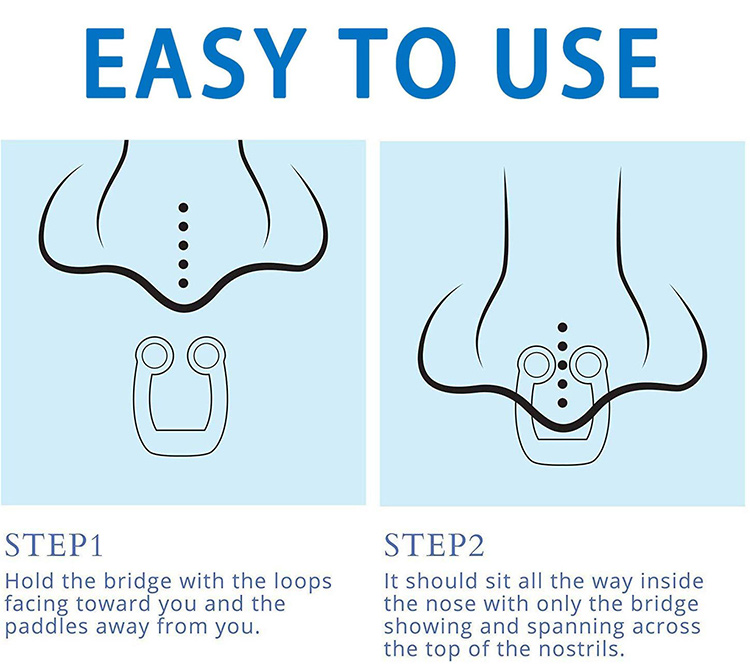 EASY TO USE

STEP1
Hold the bridge with the loops facing toward you and the paddles away from you.

STEP2
It should sit all the way inside the nose with only the bridge showing and spanning across the top of the nostrils.