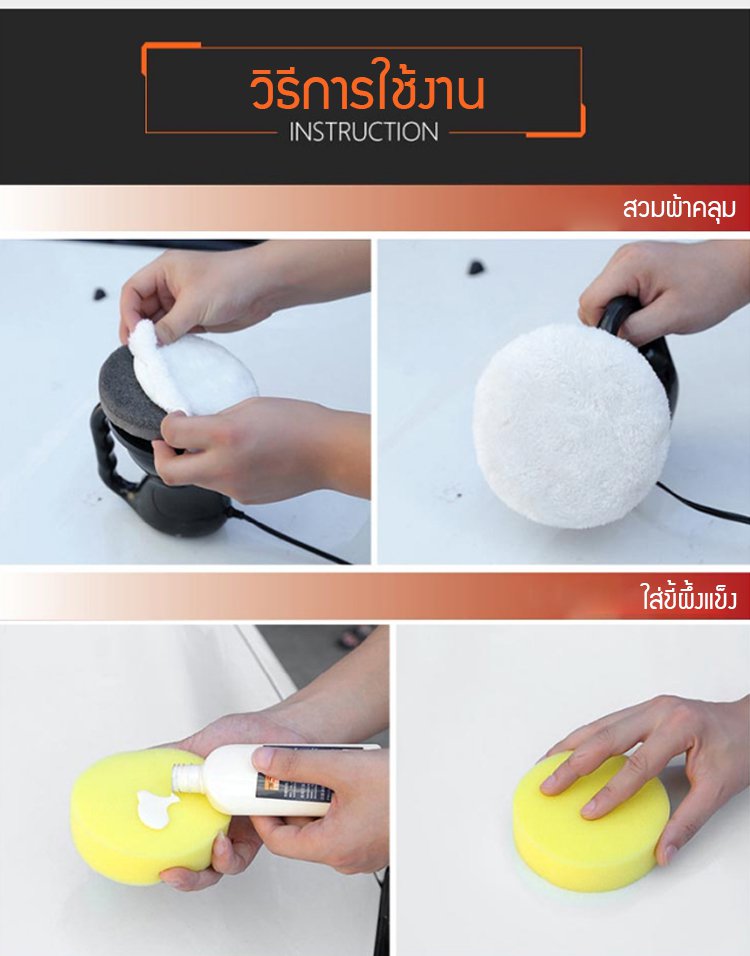 วิธีการใช้งาน
INSTRUCTION

สวมผ้าคลุม

ใส่ขี้ผึ้งแข็ง