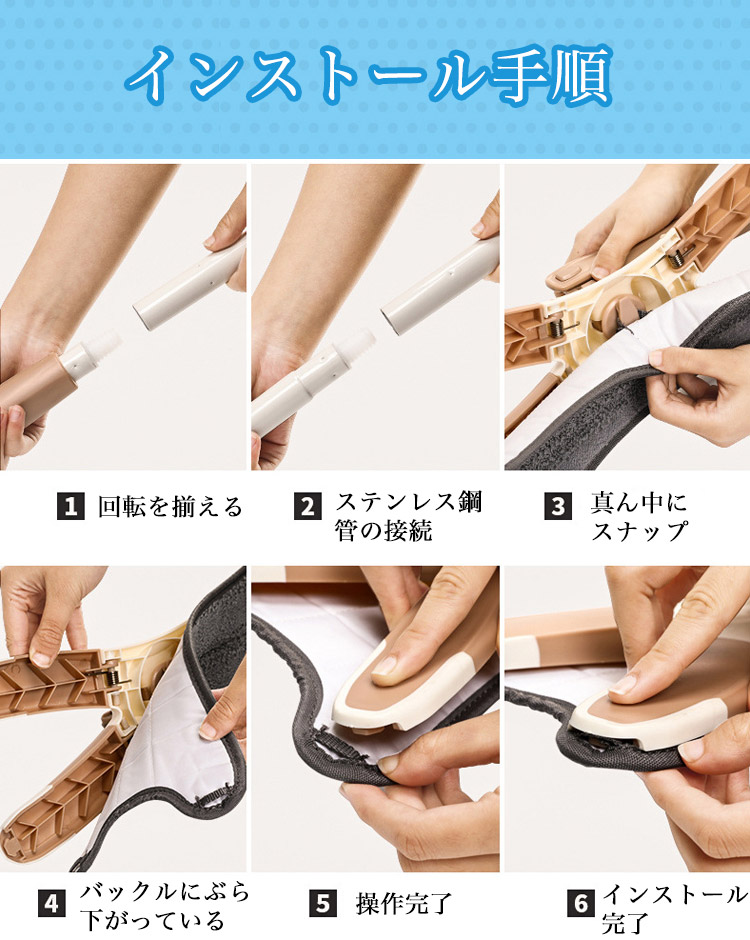 インストール手順

1 回転を揃える

2 ステンレス鋼管の接続

3 真ん中にスナップ

4 バックルにぶら下がっている

5 操作完了

6 インストール完了