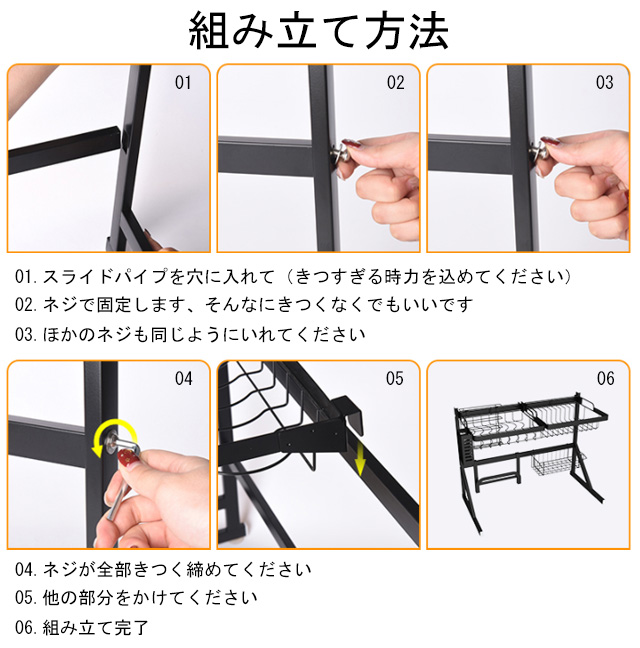 組み立て方法

01

02

03

01. スライドパイプを穴に入れて（きつすぎる時力を込めてください）

02. ネジで固定します、そんなにきつくなくでもいいです

03. ほかのネジも同じようにいれてください

04

05

06

04. ネジが全部きつく締めてください

05. 他の部分をかけてください

06. 組み立て完了