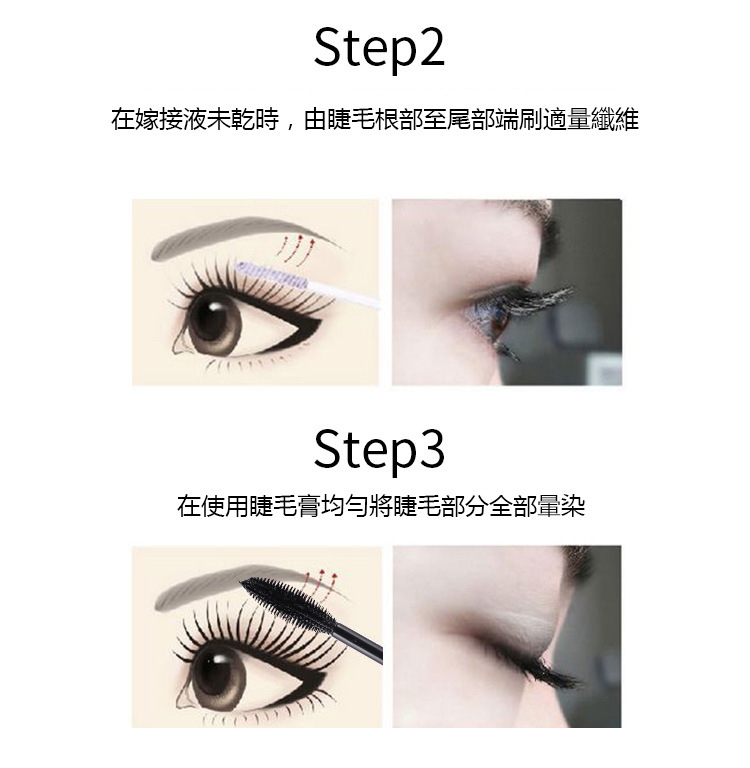 Step2

在嫁接液未乾時，由睫毛根部至尾部端刷適量纖維

Step3

在使用睫毛膏均勻將睫毛部分全部暈染