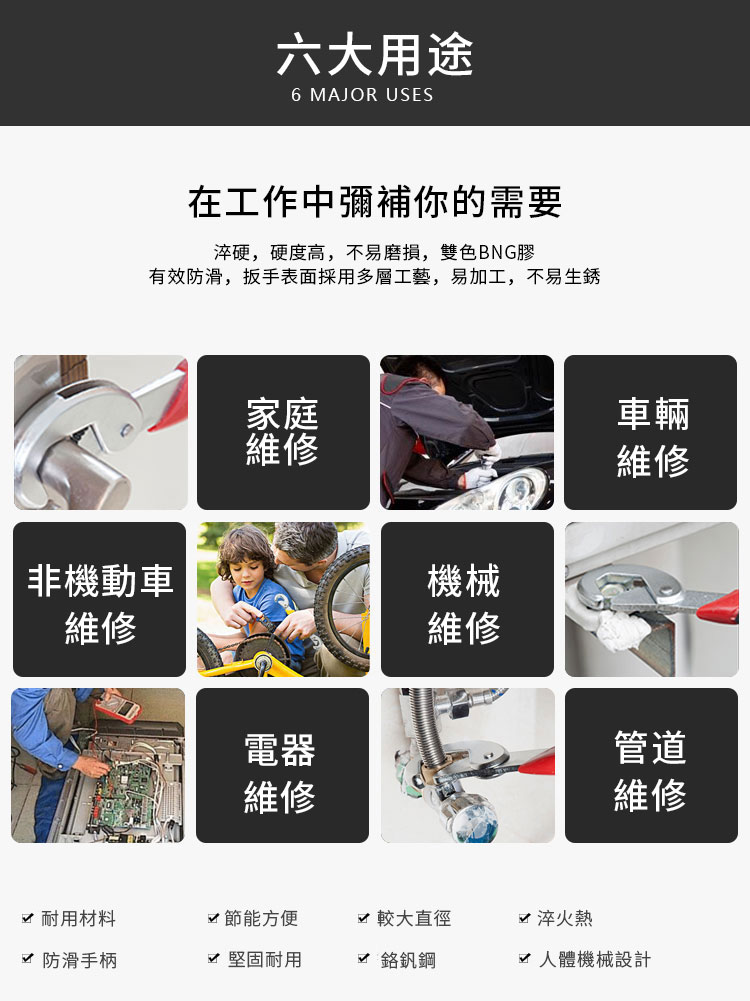 六大用途
6 MAJOR USES

在工作中彌補你的需要

淬硬，硬度高，不易磨損，雙色BNG膠
有效防滑，扳手表面採用多層工藝，易加工，不易生銹

家庭維修

車輛維修

非機動車維修

機械維修

電器維修

管道維修

耐用材料
節能方便
較大直徑
淬火熱
防滑手柄
堅固耐用
鉻釩鋼
人體機械設計