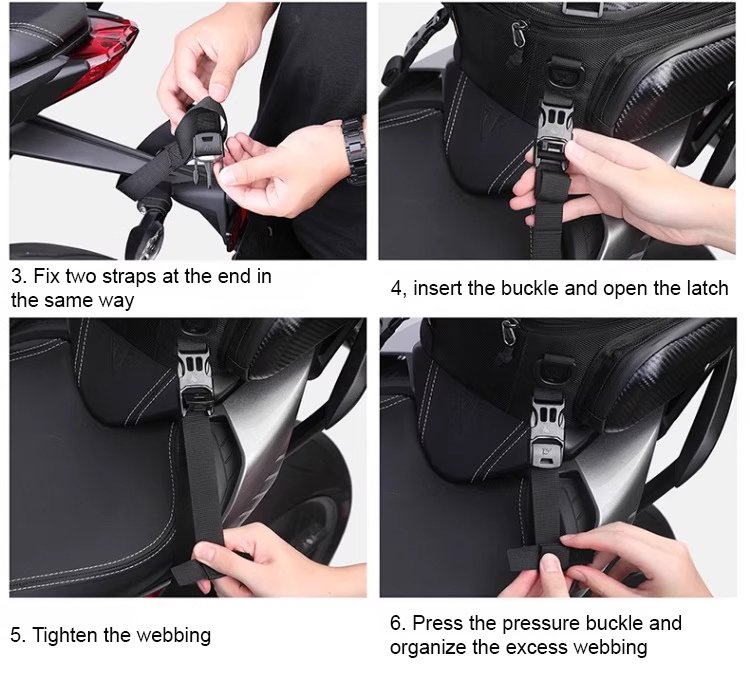 3. Fix two straps at the end in the same way

4, insert the buckle and open the latch

5. Tighten the webbing

6. Press the pressure buckle and organize the excess webbing