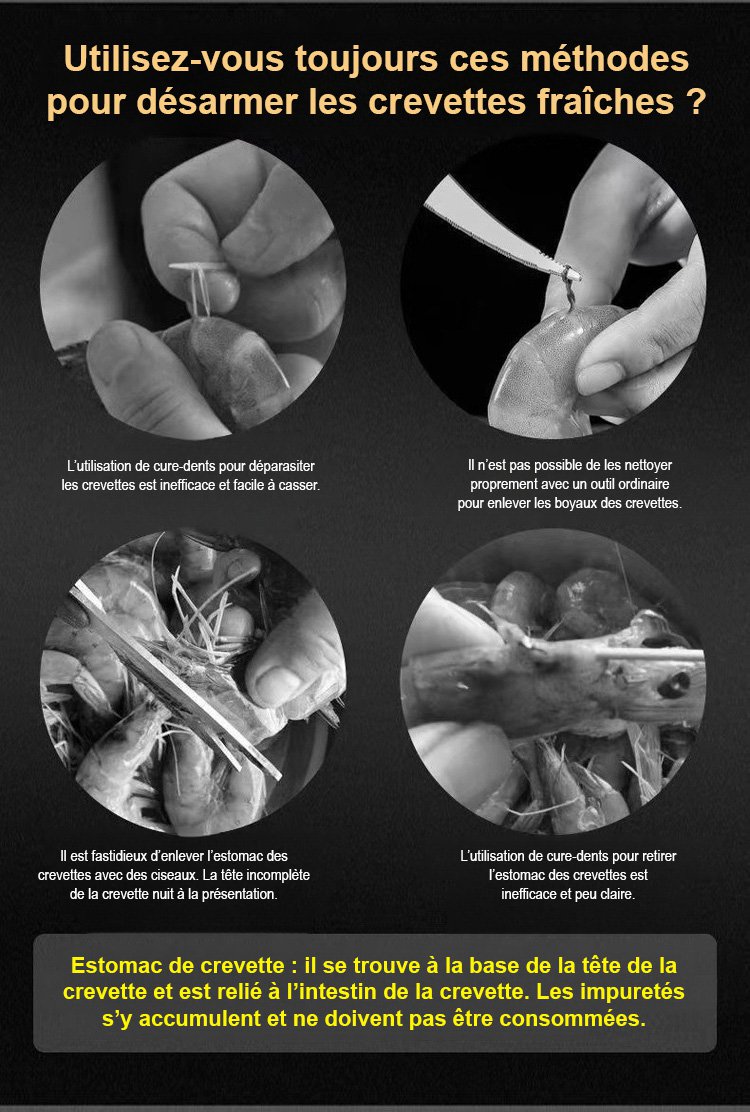 Utilisez-vous toujours ces méthodes pour désarmer les crevettes fraîches ?

L'utilisation de cure-dents pour déparasiter les crevettes est inefficace et facile à casser.

Il n'est pas possible de les nettoyer proprement avec un outil ordinaire pour enlever les boyaux des crevettes.

Il est fastidieux d'enlever l'estomac des crevettes avec des ciseaux. La tête incomplète de la crevette nuit à la présentation.

L'utilisation de cure-dents pour retirer l'estomac des crevettes est inefficace et peu claire.

Estomac de crevette : il se trouve à la base de la tête de la crevette et est relié à l'intestin de la crevette. Les impuretés s'y accumulent et ne doivent pas être consommées.