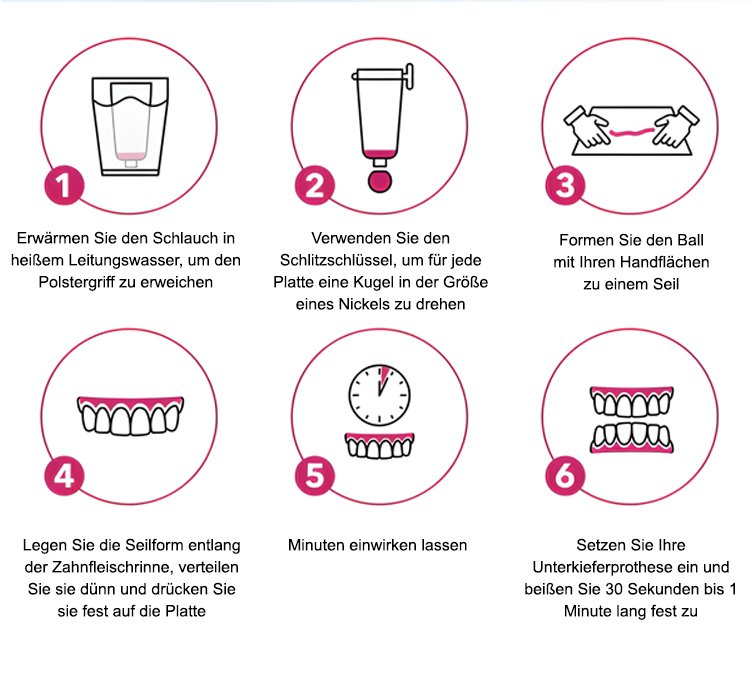 1

Erwärmen Sie den Schlauch in heißem Leitungswasser, um den Polstergriff zu erweichen

2

Verwenden Sie den Schlitzschlüssel, um für jede Platte eine Kugel in der Größe eines Nickels zu drehen

3

Formen Sie den Ball mit Ihren Handflächen zu einem Seil

4

Legen Sie die Seilform entlang der Zahnfleischrinne, verteilen Sie sie dünn und drücken Sie sie fest auf die Platte

5

Minuten einwirken lassen

6

Setzen Sie Ihre Unterkieferprothese ein und beißen Sie 30 Sekunden bis 1 Minute lang fest zu