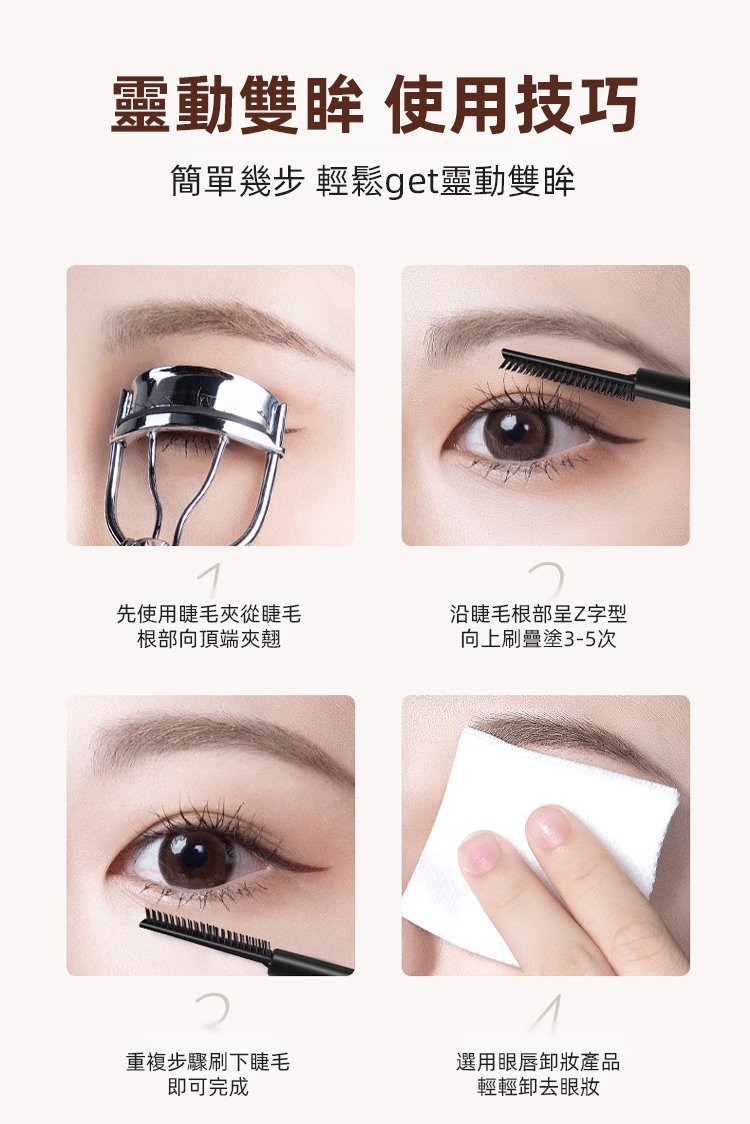 靈動雙眸 使用技巧

簡單幾步 輕鬆get靈動雙眸

1

先使用睫毛夾從睫毛根部向頂端夾翹

2

沿睫毛根部呈Z字型向上刷疊塗3-5次

3

重複步驟刷下睫毛即可完成

4

選用眼唇卸妝產品輕輕卸去眼妝