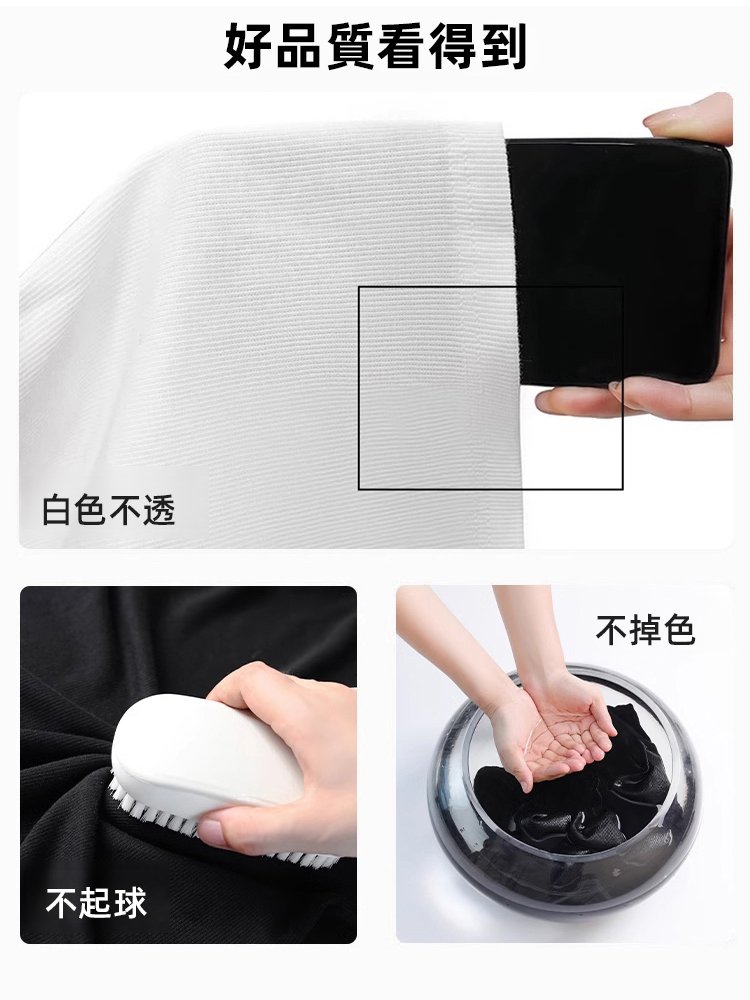 好品質看得到

白色不透

不起球

不掉色