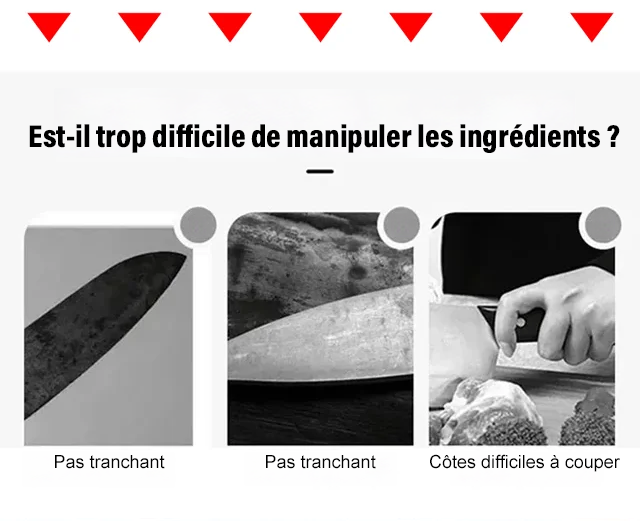 Est-il trop difficile de manipuler les ingrédients ?

Pas tranchant

Pas tranchant

Côtes difficiles à couper