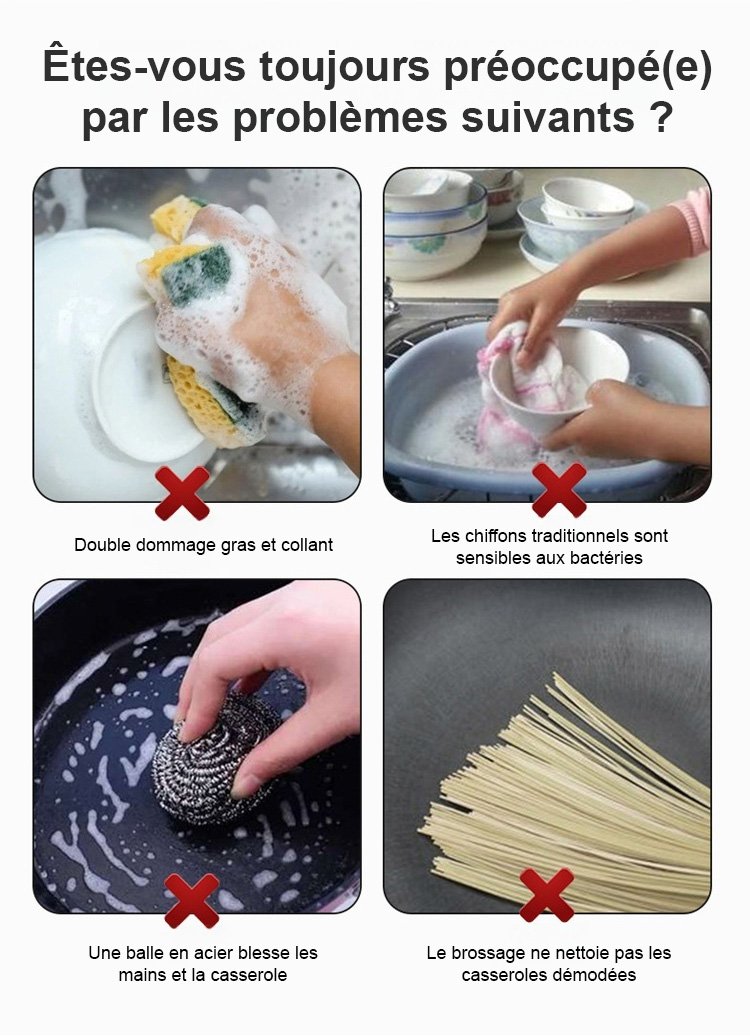 Êtes-vous toujours préoccupé(e) par les problèmes suivants ?

Double dommage gras et collant

Les chiffons traditionnels sont sensibles aux bactéries

Une balle en acier blesse les mains et la casserole

Le brossage ne nettoie pas les casseroles démodées