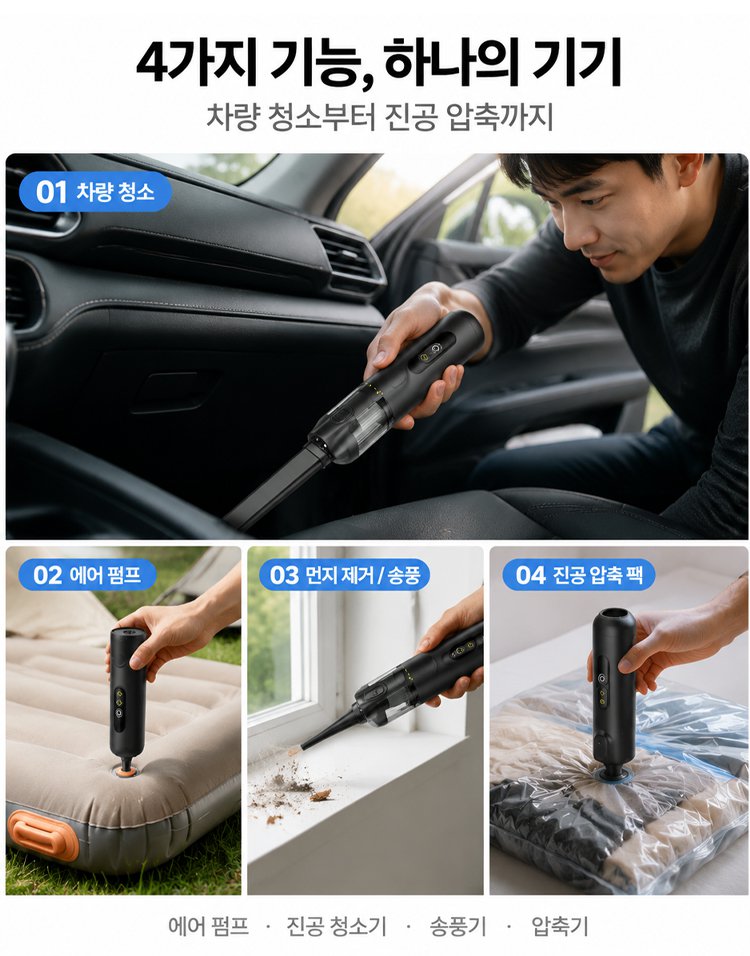 4가지 기능, 하나의 기기

차량 청소부터 진공 압축까지

01 차량 청소

02 에어 펌프

03 먼지 제거 / 송풍

04 진공 압축 팩

에어 펌프 · 진공 청소기 · 송풍기 · 압축기