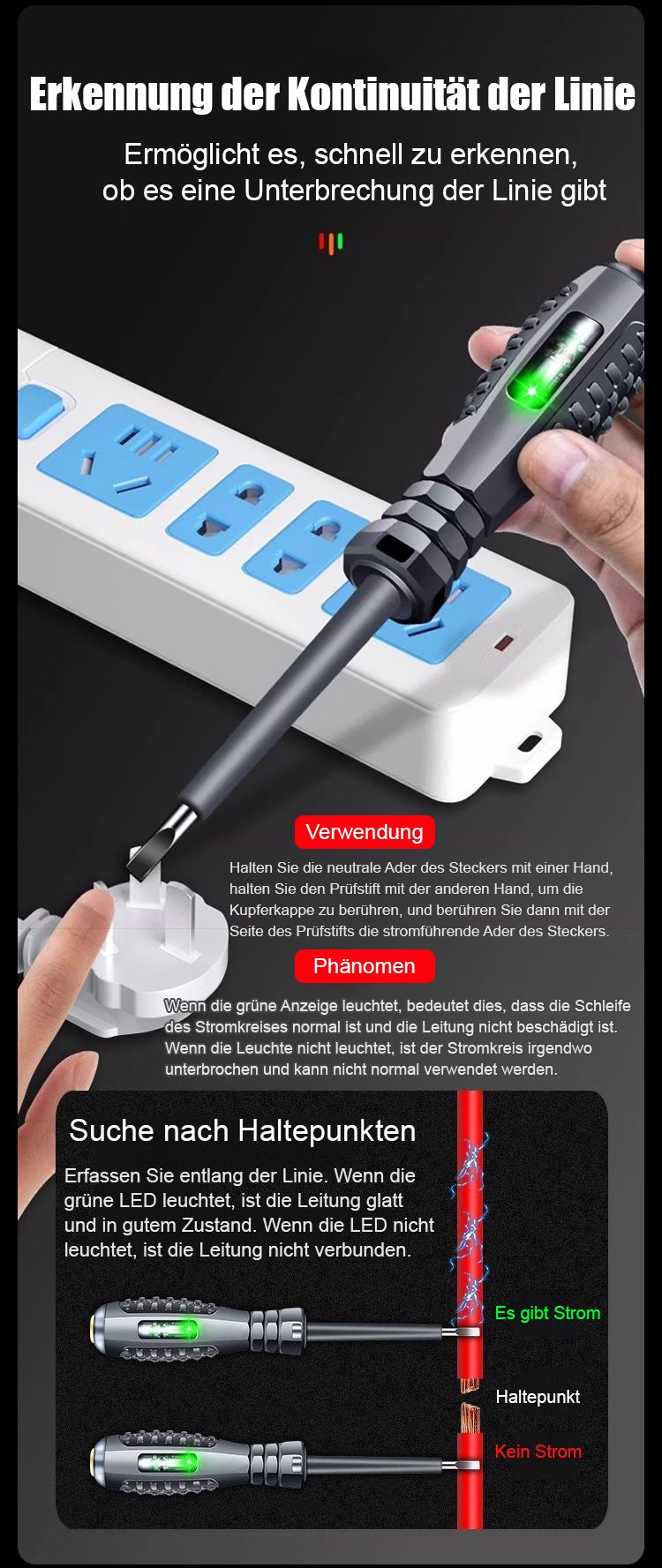 Erkennung der Kontinuität der Linie

Ermöglicht es, schnell zu erkennen, ob es eine Unterbrechung der Linie gibt

Verwendung

Halten Sie die neutrale Ader des Steckers mit einer Hand, halten Sie den Prüfstift mit der anderen Hand, um die Kupferkappe zu berühren, und berühren Sie dann mit der Seite des Prüfstifts die stromführende Ader des Steckers.

Phänomen

Wenn die grüne Anzeige leuchtet, bedeutet dies, dass die Schleife des Stromkreises normal ist und die Leitung nicht beschädigt ist. Wenn die Leuchte nicht leuchtet, ist der Stromkreis irgendwo unterbrochen und kann nicht normal verwendet werden.

Suche nach Haltepunkten

Erfassen Sie entlang der Linie. Wenn die grüne LED leuchtet, ist die Leitung glatt und in gutem Zustand. Wenn die LED nicht leuchtet, ist die Leitung nicht verbunden.

Es gibt Strom

Haltepunkt

Kein Strom