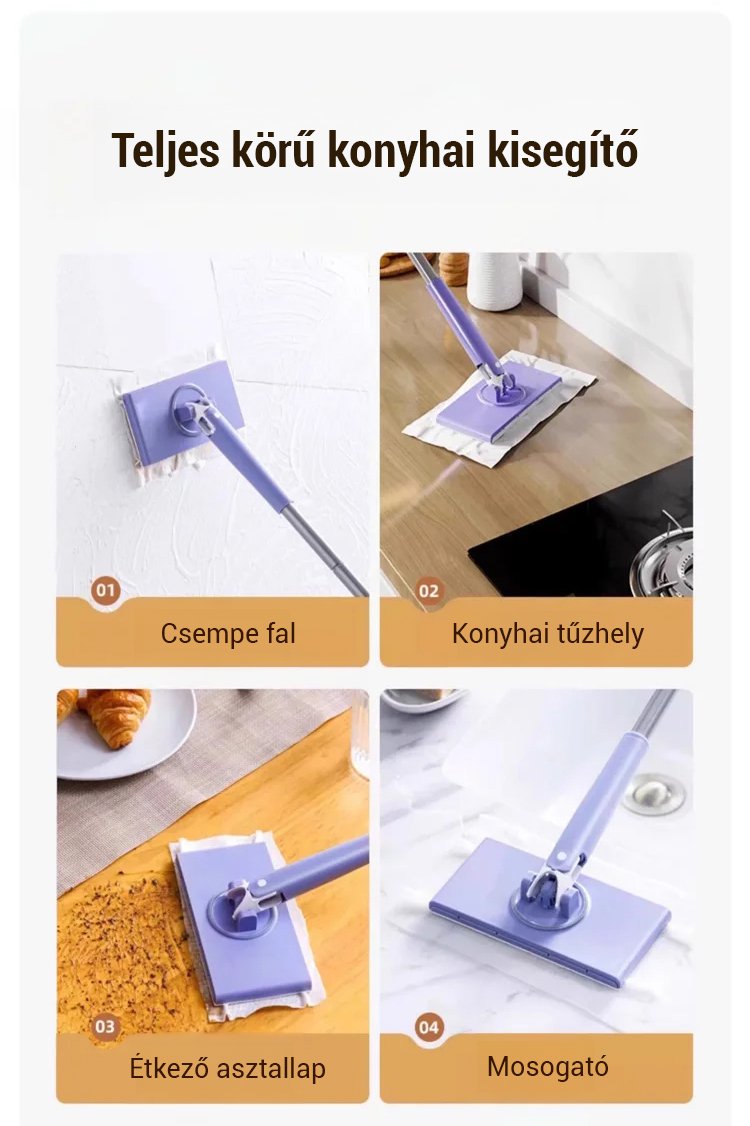 Teljes körű konyhai kisegítő

01
Csempe fal

02
Konyhai tűzhely

03
Étkező asztallap

04
Mosogató