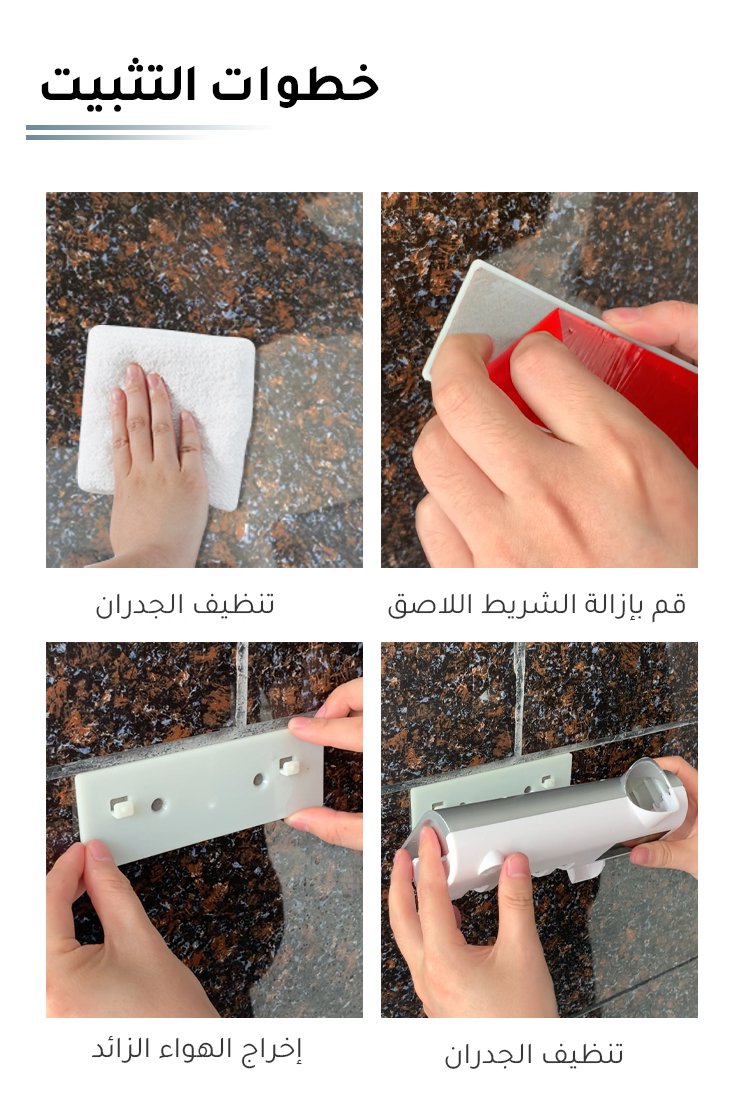 خطوات التثبيت

قم بإزالة الشريط اللاصق

تنظيف الجدران

تنظيف الجدران

إخراج الهواء الزائد