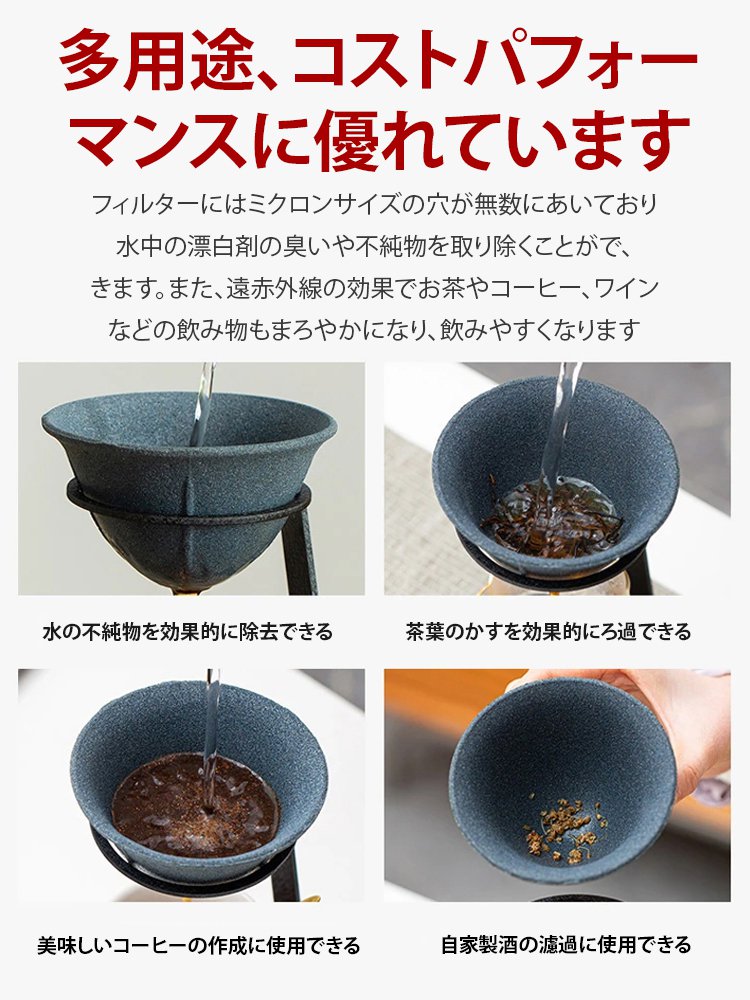 多用途、コストパフォーマンスに優れています

フィルターにはミクロンサイズの穴が無数にあいており水中の漂白剤の臭いや不純物を取り除くことがで、きます。また、遠赤外線の効果でお茶やコーヒー、ワインなどの飲み物もまろやかになり、飲みやすくなります

水の不純物を効果的に除去できる

茶葉のかすを効果的にろ過できる

美味しいコーヒーの作成に使用できる

自家製酒の濾過に使用できる