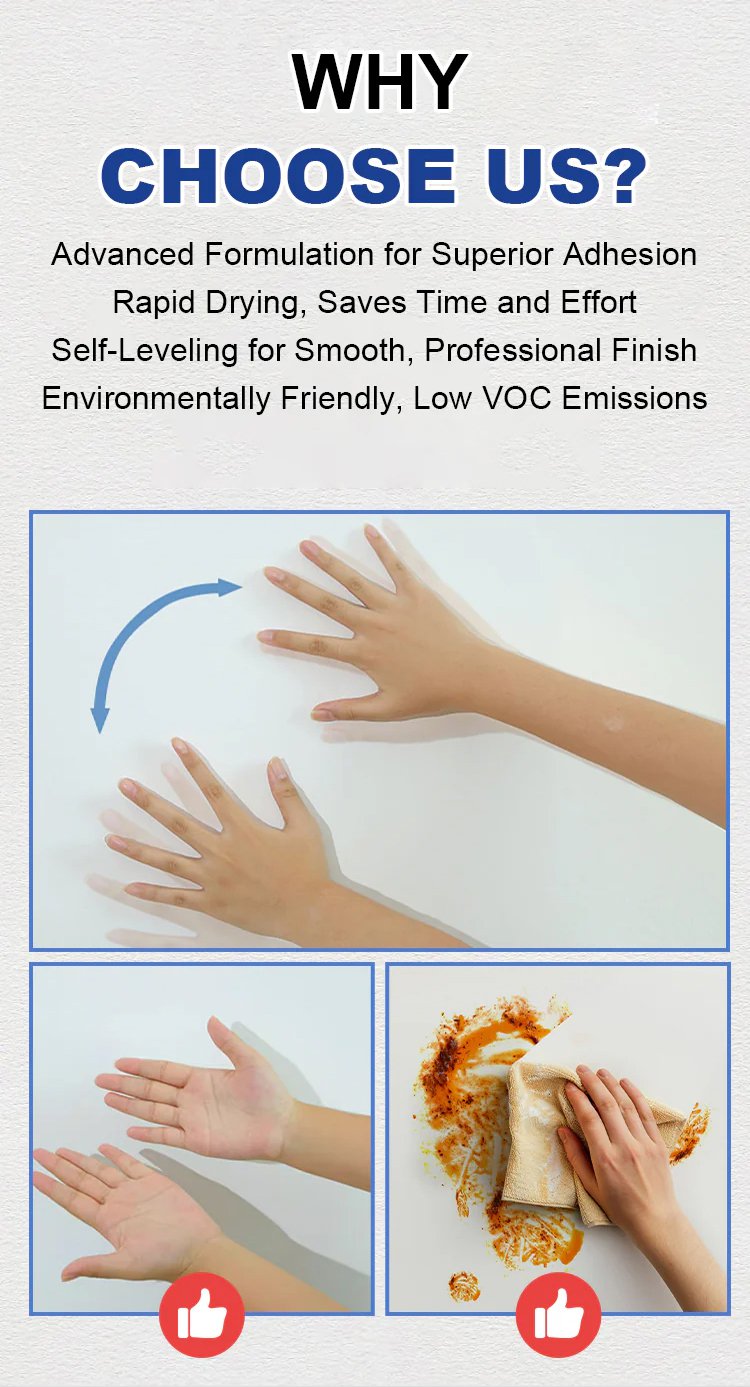 WHY
CHOOSE US?

Advanced Formulation for Superior Adhesion
Rapid Drying, Saves Time and Effort
Self-Leveling for Smooth, Professional Finish
Environmentally Friendly, Low VOC Emissions