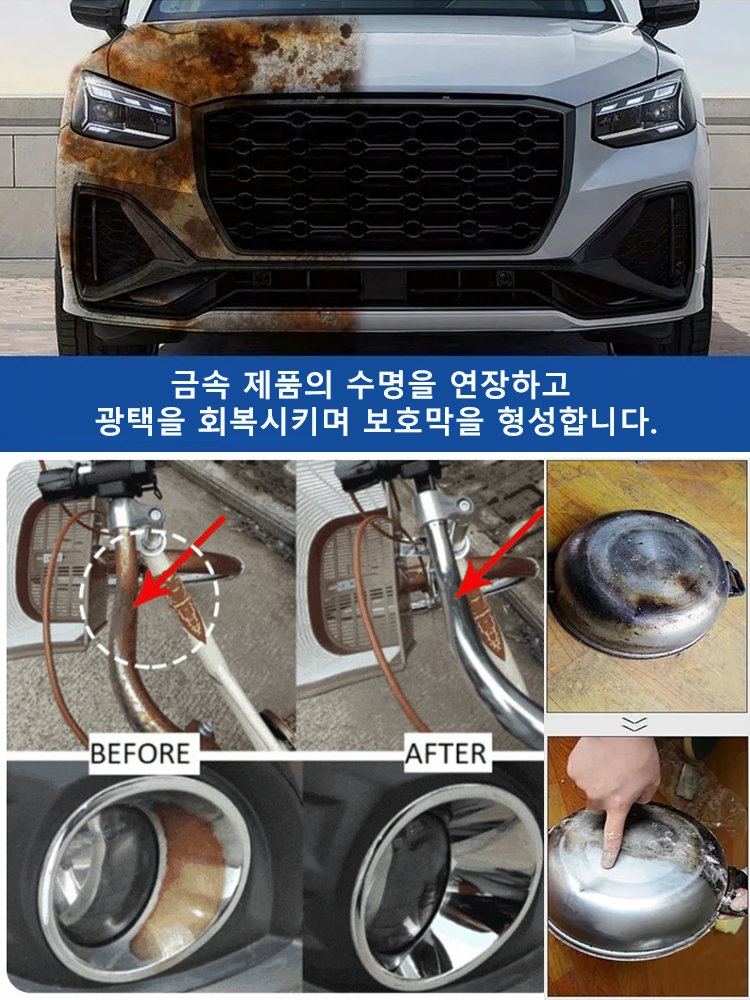 금속 제품의 수명을 연장하고
광택을 회복시키며 보호막을 형성합니다.

BEFORE

AFTER