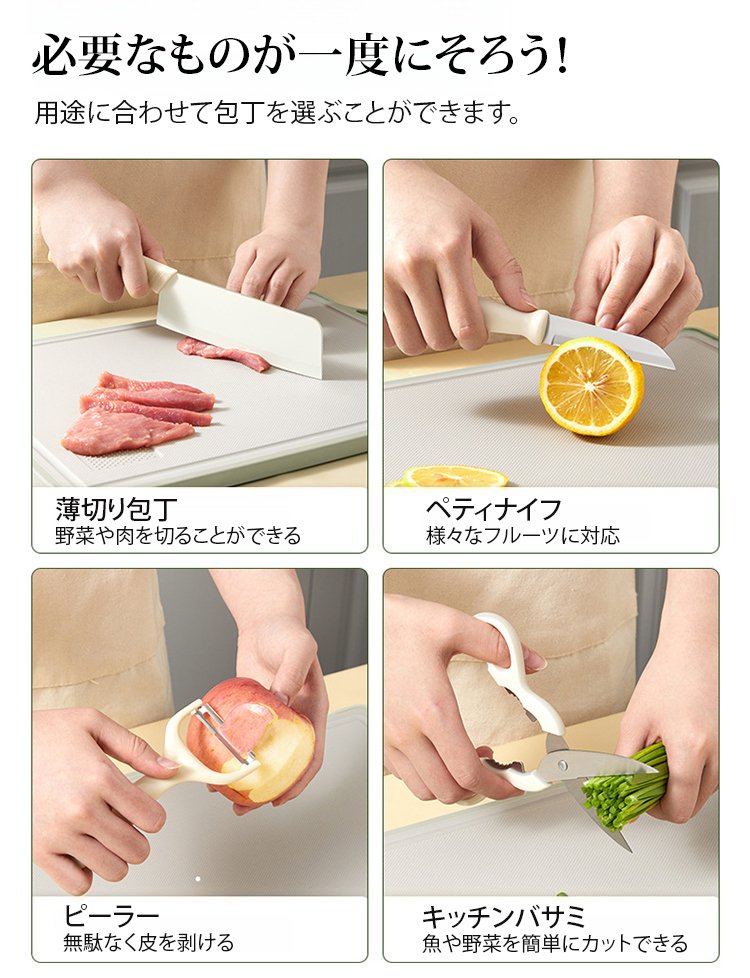 必要なものが一度にそろう!

用途に合わせて包丁を選ぶことができます。

薄切り包丁
野菜や肉を切ることができる

ペティナイフ
様々なフルーツに対応

ピーラー
無駄なく皮を剥ける

キッチンバサミ
魚や野菜を簡単にカットできる