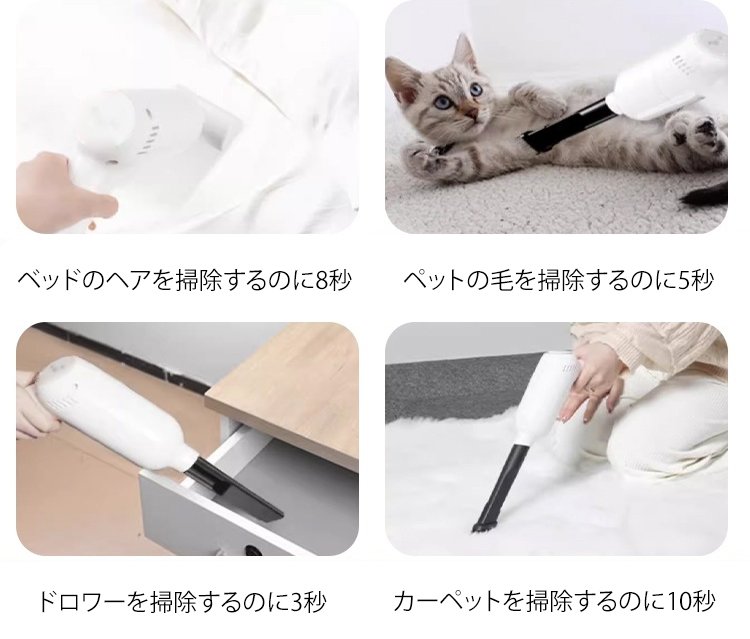 ベッドのヘアを掃除するのに8秒

ペットの毛を掃除するのに5秒

ドロワーを掃除するのに3秒

カーペットを掃除するのに10秒