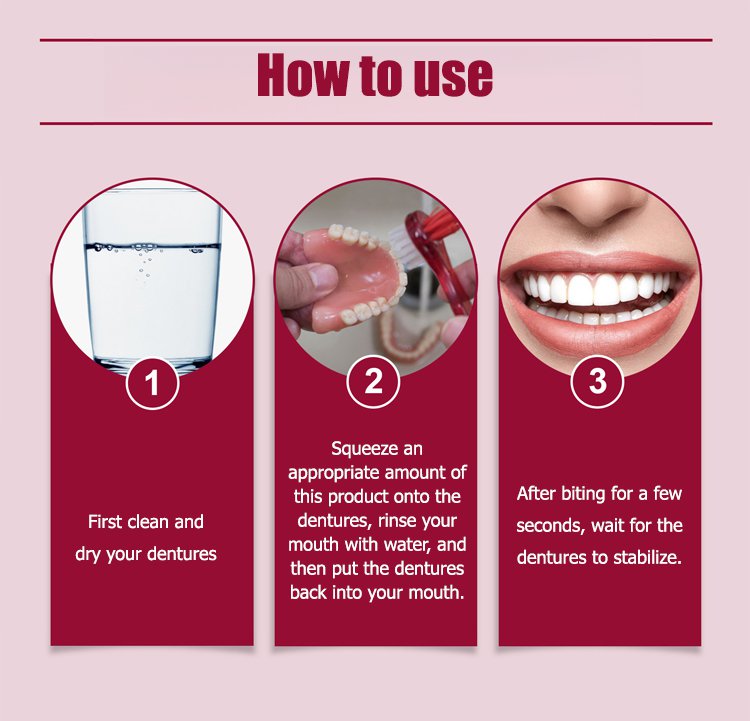 How to use

1

First clean and dry your dentures

2

Squeeze an appropriate amount of this product onto the dentures, rinse your mouth with water, and then put the dentures back into your mouth.

3

After biting for a few seconds, wait for the dentures to stabilize.