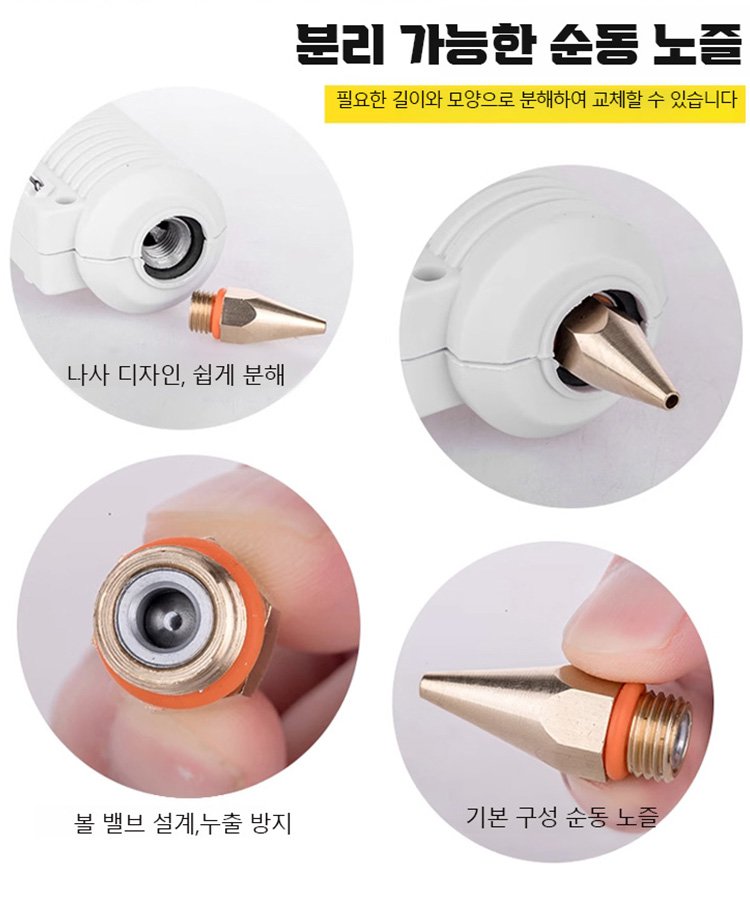 분리 가능한 순동 노즐

필요한 길이와 모양으로 분해하여 교체할 수 있습니다

나사 디자인, 쉽게 분해

볼 밸브 설계,누출 방지

기본 구성 순동 노즐