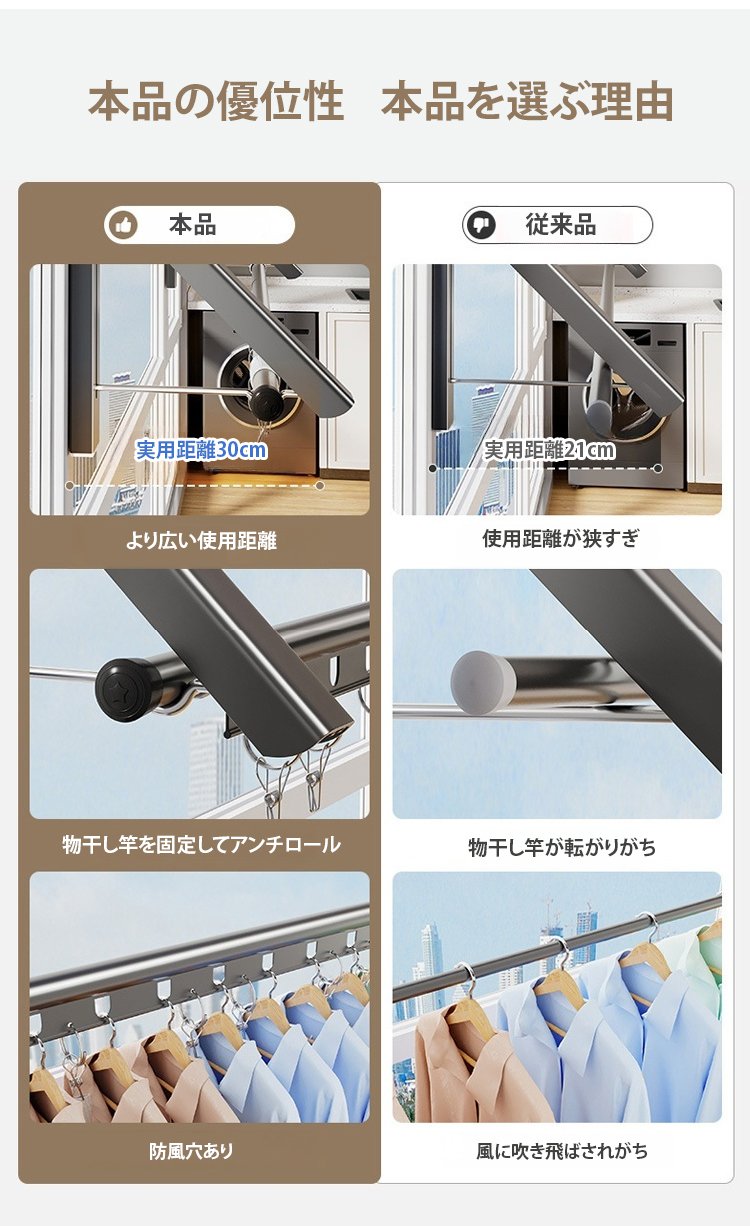 本品の優位性　本品を選ぶ理由

本品

実用距離30cm

より広い使用距離

物干し竿を固定してアンチロール

防風穴あり

従来品

実用距離21cm

使用距離が狭すぎ

物干し竿が転がりがち

風に吹き飛ばされがち