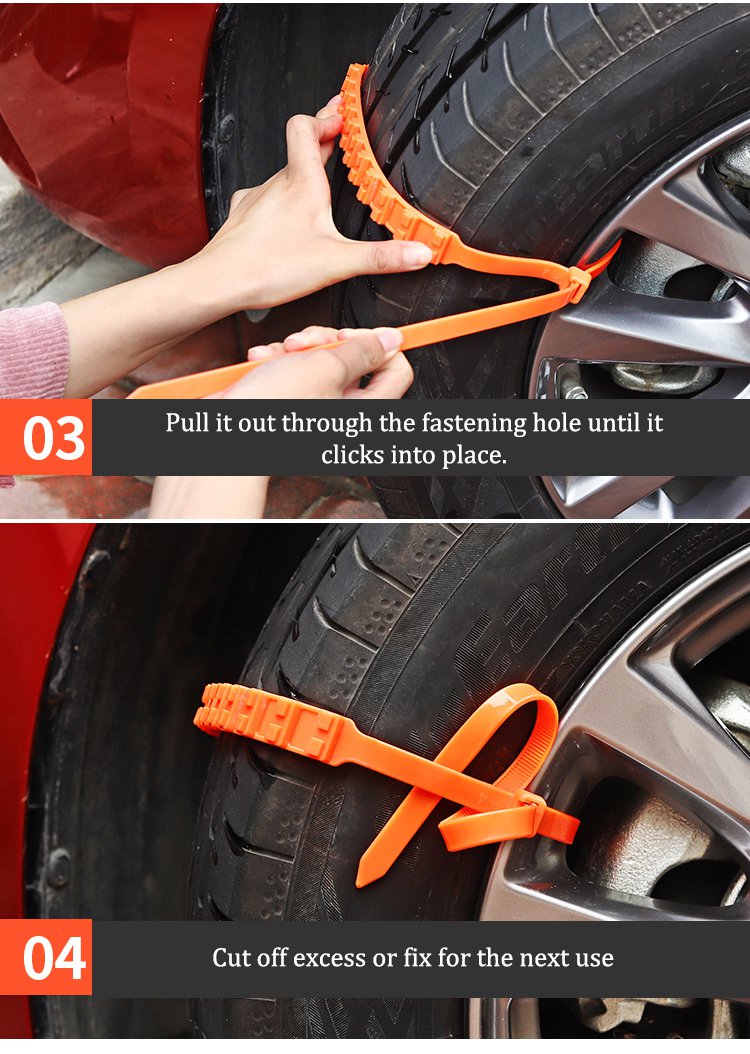 03

Pull it out through the fastening hole until it clicks into place.

04

Cut off excess or fix for the next use