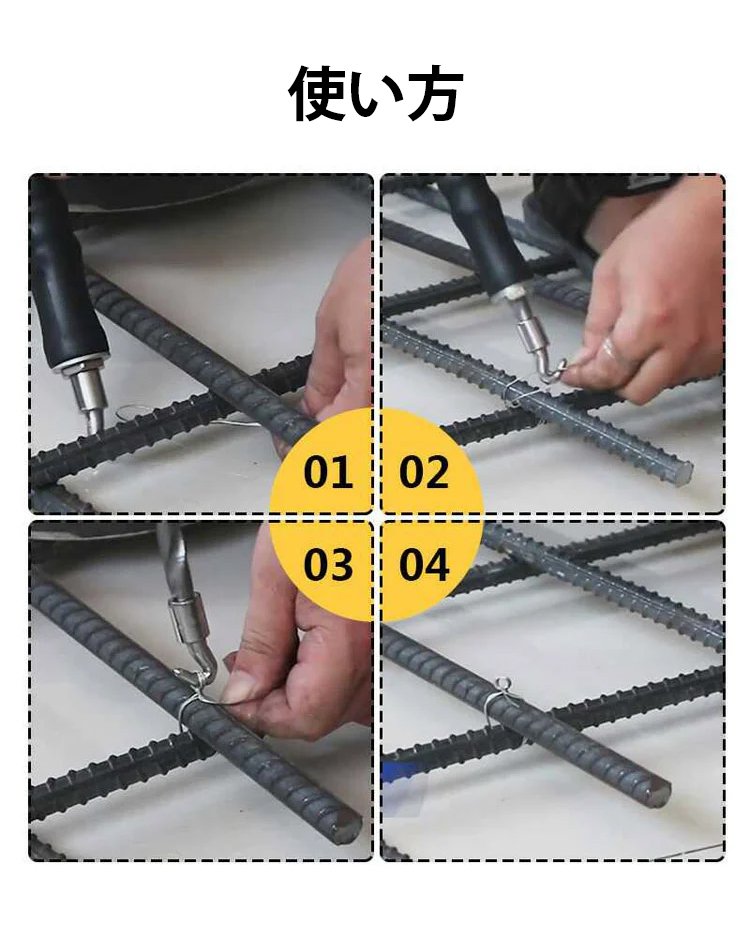 使い方

01 02

03 04