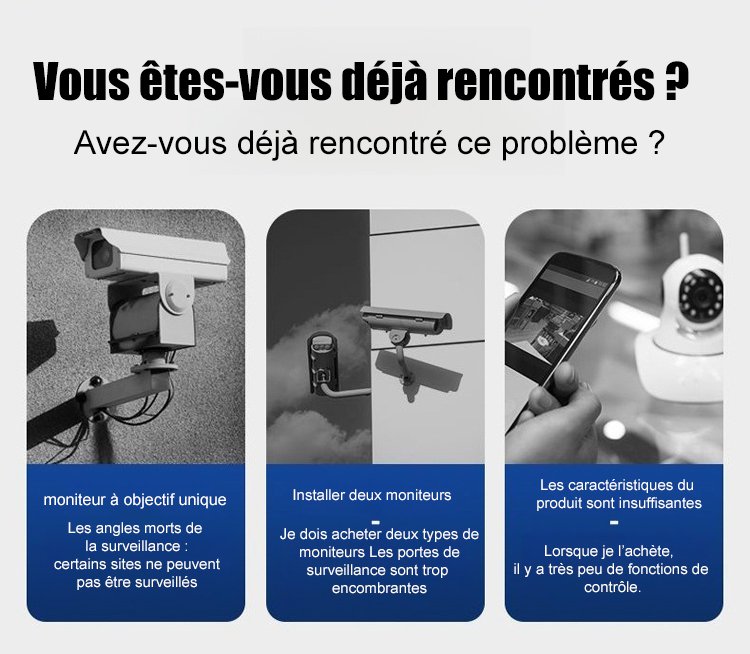 Vous êtes-vous déjà rencontrés ?

Avez-vous déjà rencontré ce problème ?

moniteur à objectif unique

Les angles morts de la surveillance : certains sites ne peuvent pas être surveillés

Installer deux moniteurs

-

Je dois acheter deux types de moniteurs Les portes de surveillance sont trop encombrantes

Les caractéristiques du produit sont insuffisantes

-

Lorsque je l'achète, il y a très peu de fonctions de contrôle.