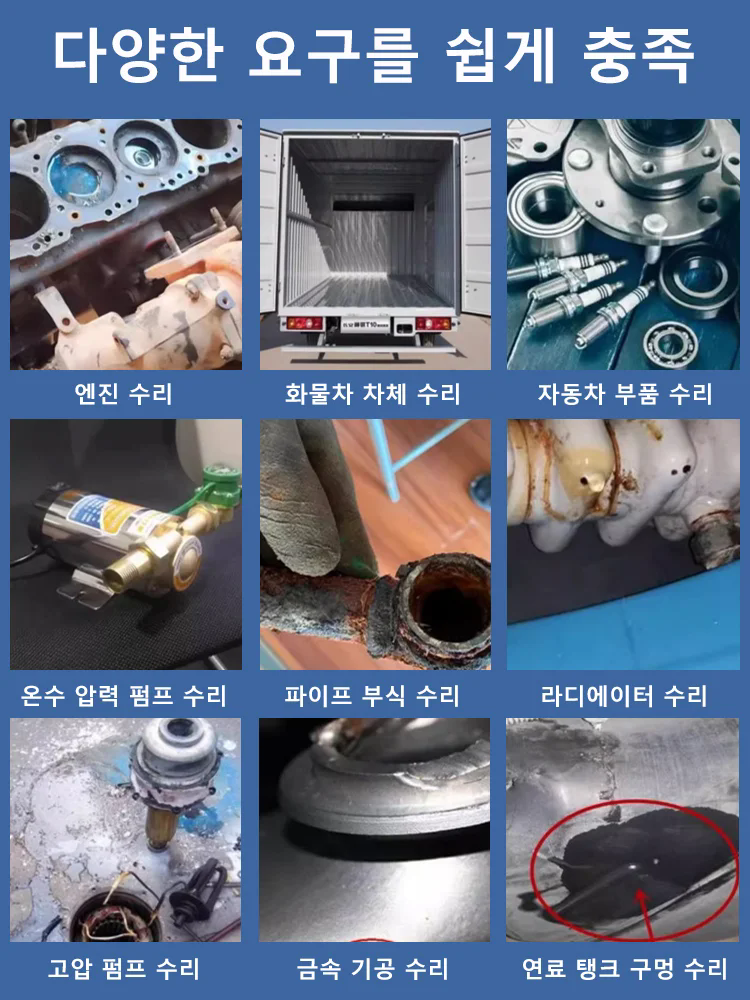 다양한 요구를 쉽게 충족

엔진 수리

화물차 차체 수리

자동차 부품 수리

온수 압력 펌프 수리

파이프 부식 수리

라디에이터 수리

고압 펌프 수리

금속 기공 수리

연료 탱크 구멍 수리