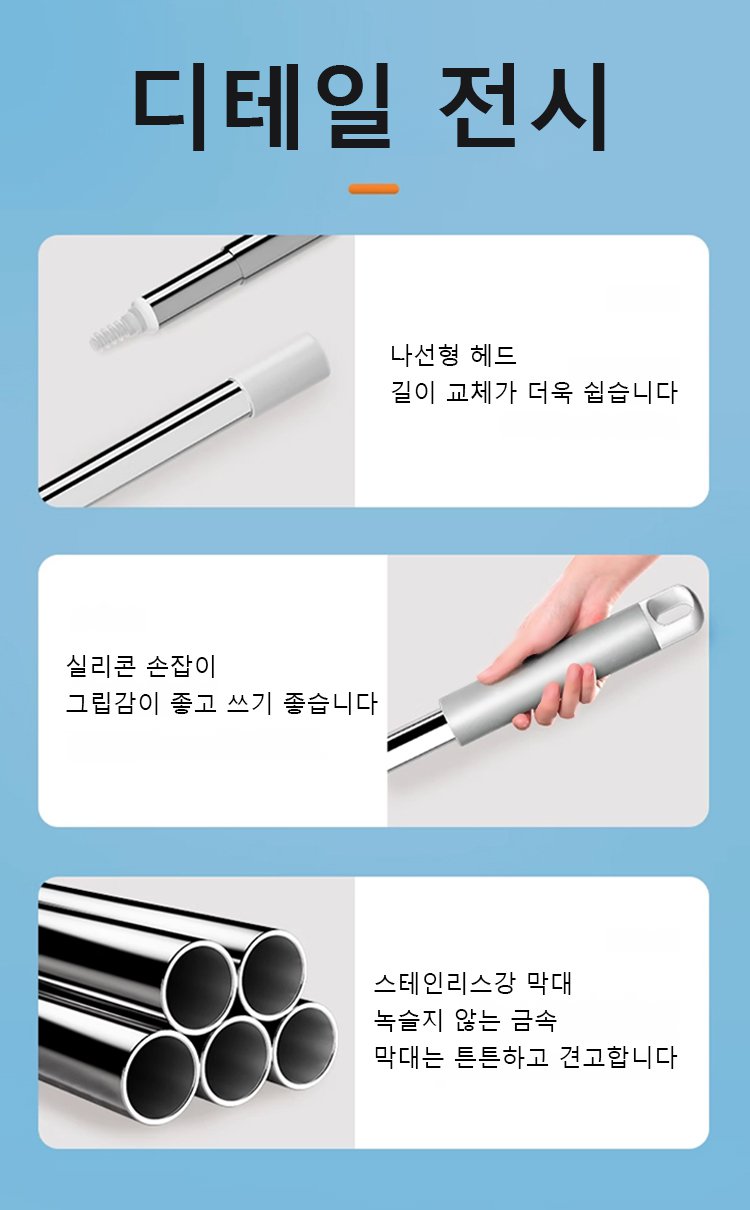 디테일 전시

나선형 헤드
길이 교체가 더욱 쉽습니다

실리콘 손잡이
그립감이 좋고 쓰기 좋습니다

스테인리스강 막대
녹슬지 않는 금속
막대는 튼튼하고 견고합니다