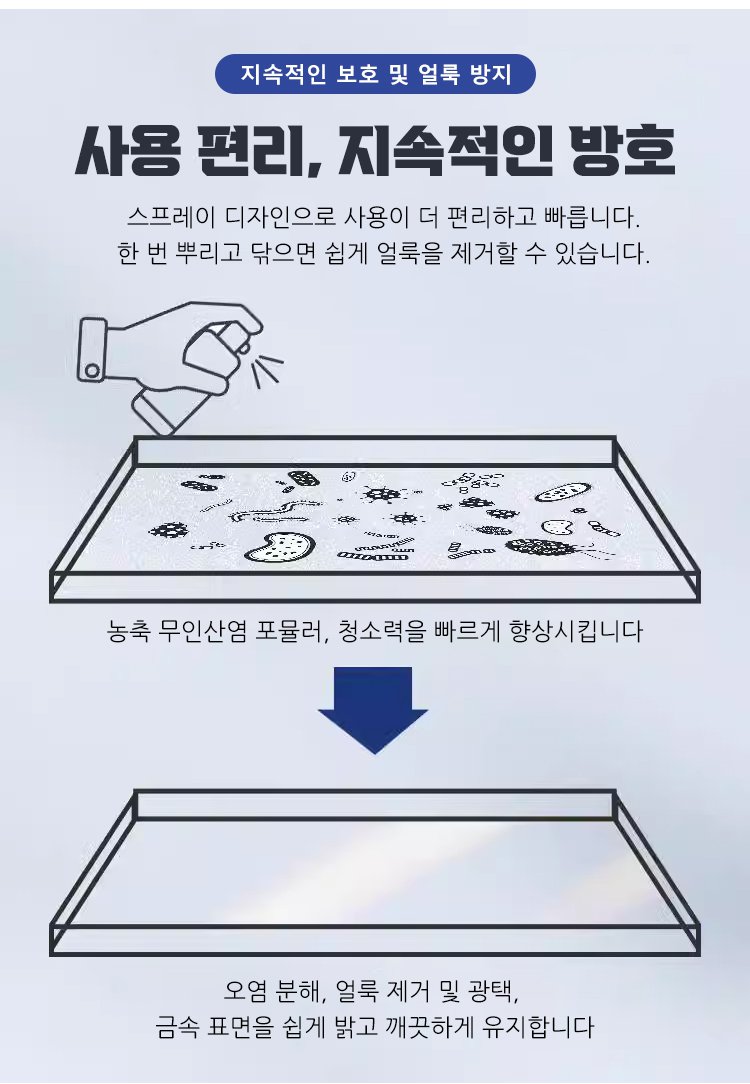 지속적인 보호 및 얼룩 방지

사용 편리, 지속적인 방호

스프레이 디자인으로 사용이 더 편리하고 빠릅니다.
한 번 뿌리고 닦으면 쉽게 얼룩을 제거할 수 있습니다.

농축 무인산염 포뮬러, 청소력을 빠르게 향상시킵니다

오염 분해, 얼룩 제거 및 광택,
금속 표면을 쉽게 밝고 깨끗하게 유지합니다