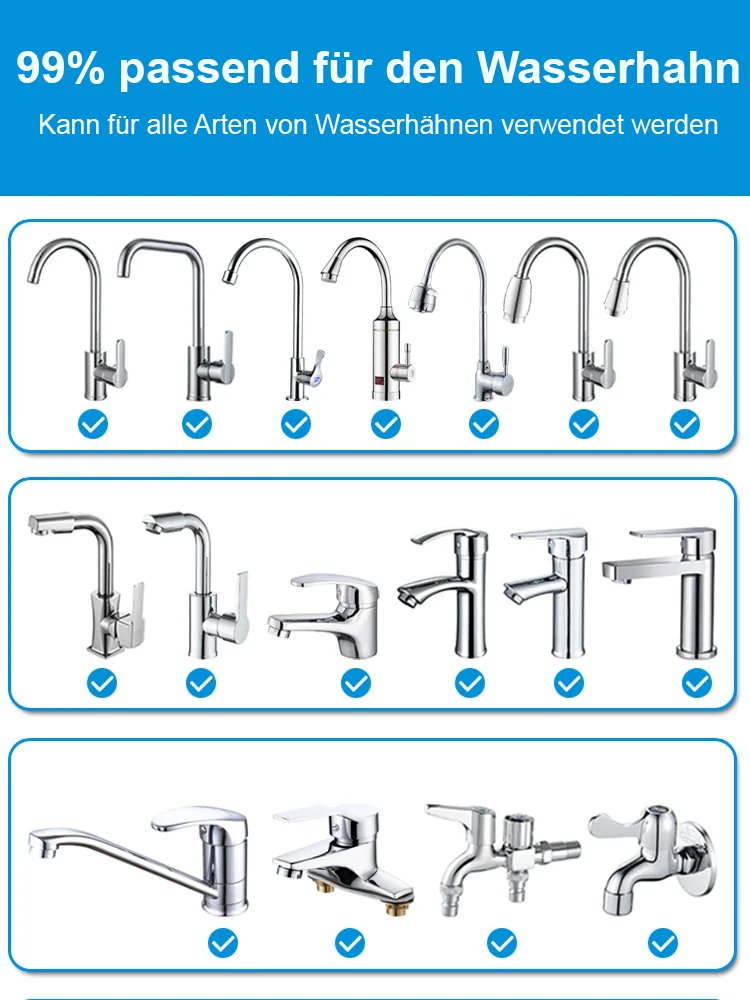 99% passend für den Wasserhahn

Kann für alle Arten von Wasserhähnen verwendet werden